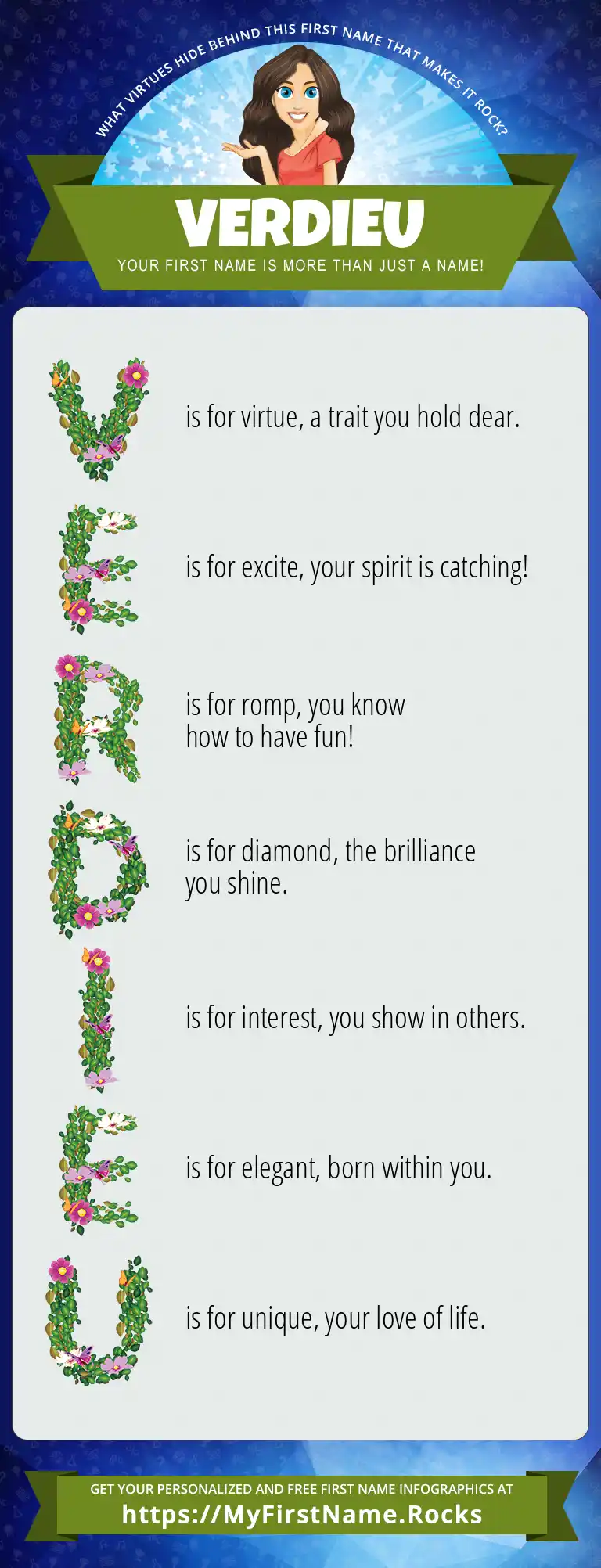 WHAT VIRTUES HIDE BEHIND THIS FIRST NAME THAT MAKES IT ROCK?

VERDIEU

YOUR FIRST NAME IS MORE THAN JUST A NAME!

V is for virtue, a trait you hold dear.

E is for excite, your spirit is catching!

R is for romp, you know how to have fun!

D is for diamond, the brilliance you shine.

I is for interest, you show in others.

E is for elegant, born within you.

U is for unique, your love of life.

GET YOUR PERSONALIZED AND FREE FIRST NAME INFOGRAPHICS AT

https://MyFirstName.Rocks