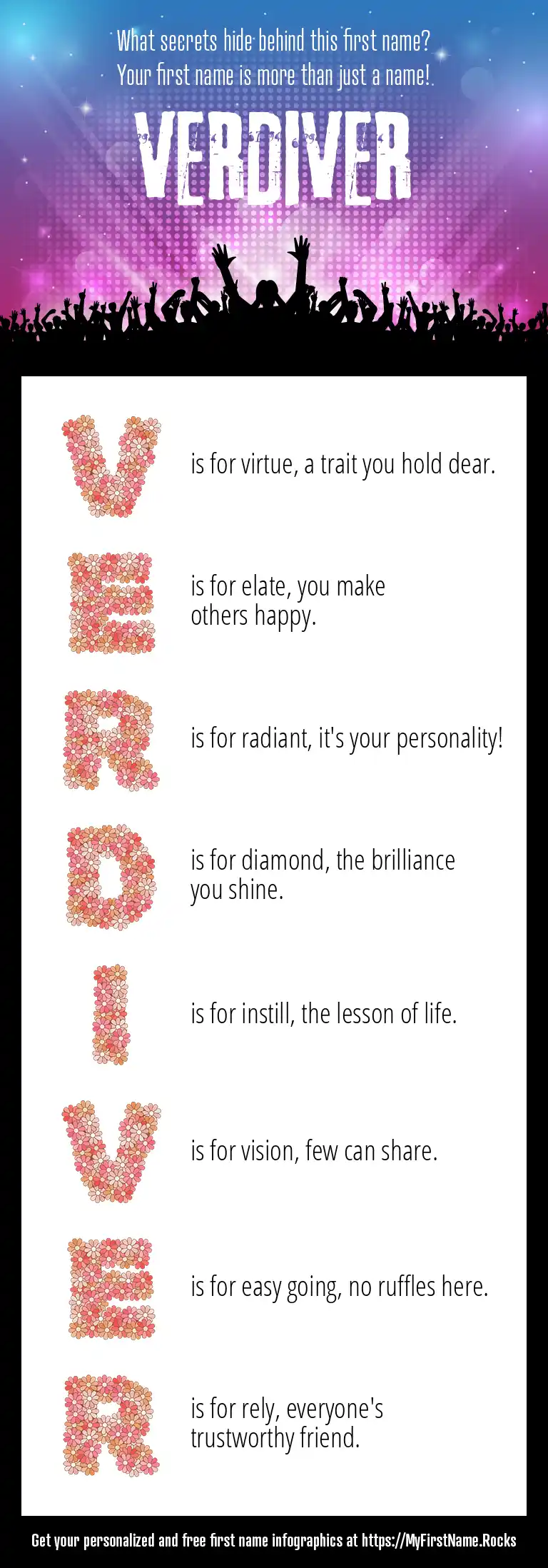 What secrets hide behind this first name?
Your first name is more than just a name!

VERDIVER

V is for virtue, a trait you hold dear.

E is for elate, you make others happy.

R is for radiant, it's your personality!

D is for diamond, the brilliance you shine.

I is for instill, the lesson of life.

V is for vision, few can share.

E is for easy going, no ruffles here.

R is for rely, everyone's trustworthy friend.

Get your personalized and free first name infographics at https://MyFirstName.Rocks