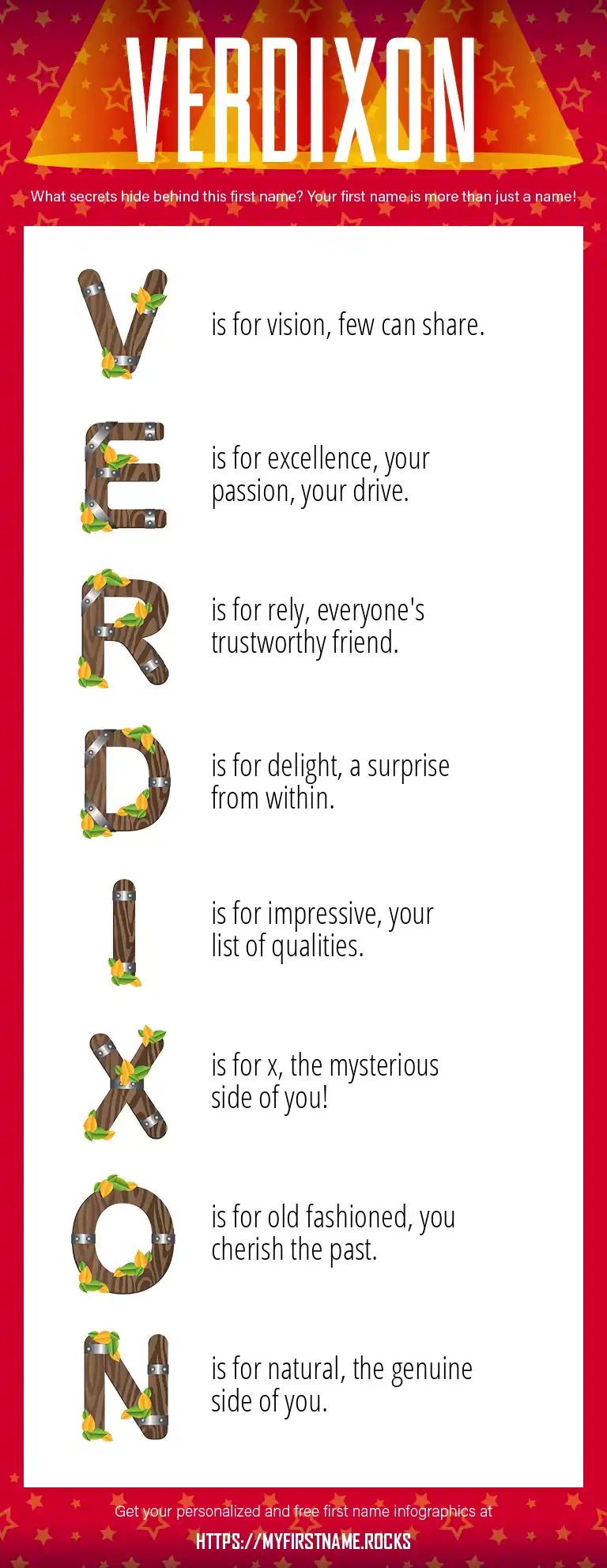 VERDIXON

What secrets hide behind this first name? Your first name is more than just a name!

V is for vision, few can share.

E is for excellence, your passion, your drive.

R is for rely, everyone's trustworthy friend.

D is for delight, a surprise from within.

I is for impressive, your list of qualities.

X is for x, the mysterious side of you!

O is for old fashioned, you cherish the past.

N is for natural, the genuine side of you.

Get your personalized and free first name infographics at

HTTPS://MYFIRSTNAME.ROCKS