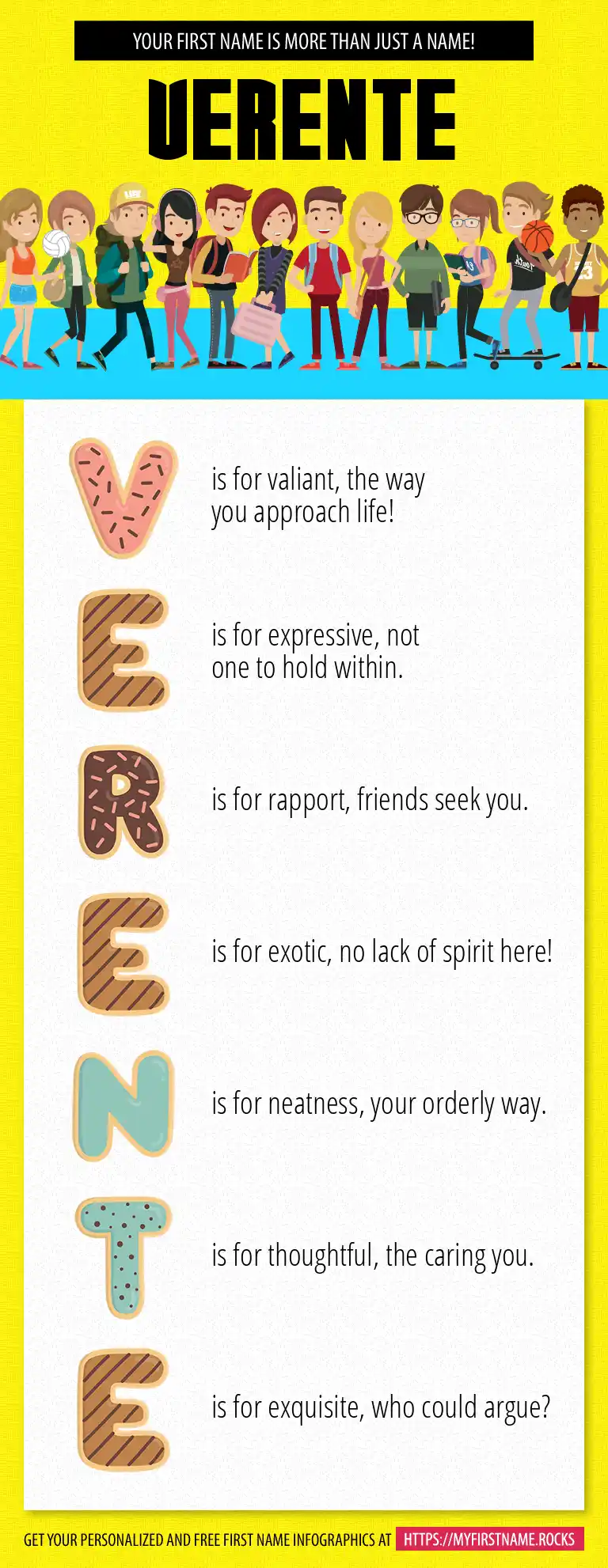 YOUR FIRST NAME IS MORE THAN JUST A NAME!

VERENTE

V is for valiant, the way you approach life!

E is for expressive, not one to hold within.

R is for rapport, friends seek you.

E is for exotic, no lack of spirit here!

N is for neatness, your orderly way.

T is for thoughtful, the caring you.

E is for exquisite, who could argue?

GET YOUR PERSONALIZED AND FREE FIRST NAME INFOGRAPHICS AT HTTPS://MYFIRSTNAME.ROCKS