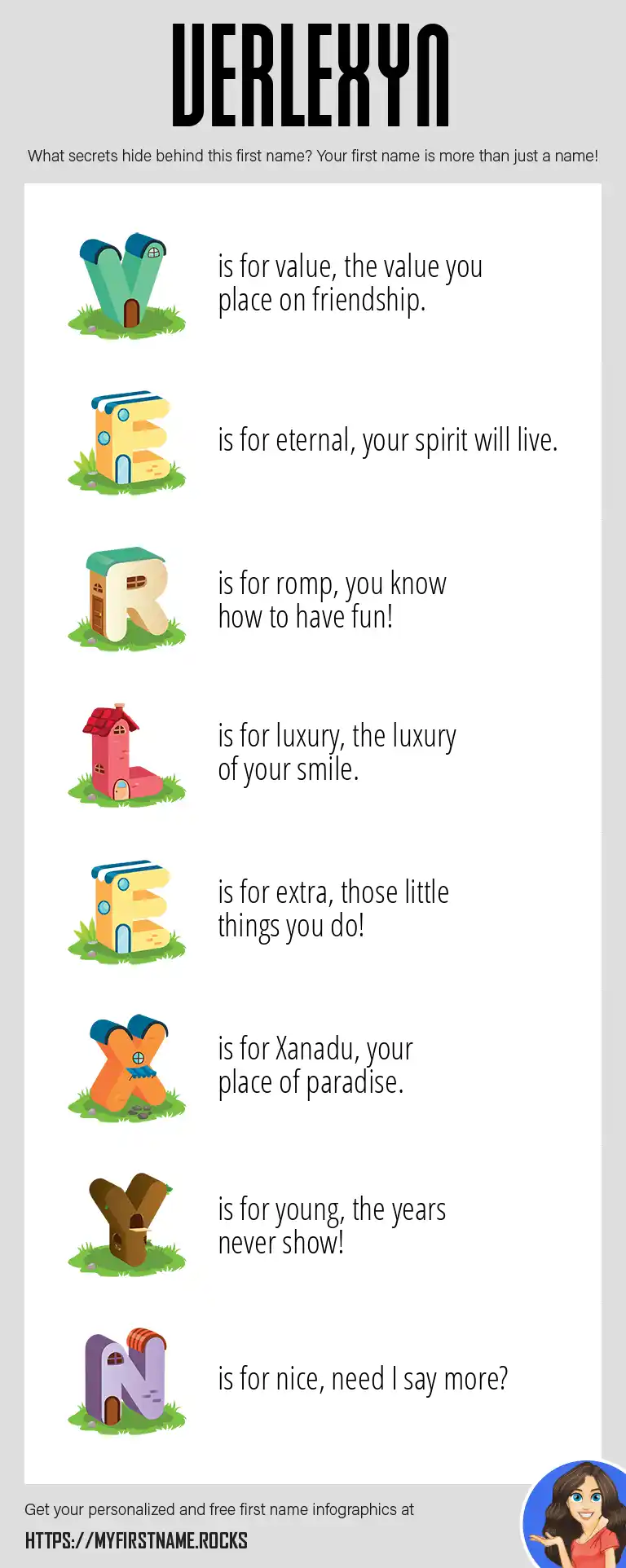 VERLEXYN

What secrets hide behind this first name? Your first name is more than just a name!

V is for value, the value you place on friendship.

E is for eternal, your spirit will live.

R is for romp, you know how to have fun!

L is for luxury, the luxury of your smile.

E is for extra, those little things you do!

X is for Xanadu, your place of paradise.

Y is for young, the years never show!

N is for nice, need I say more?

Get your personalized and free first name infographics at

HTTPS://MYFIRSTNAME.ROCKS