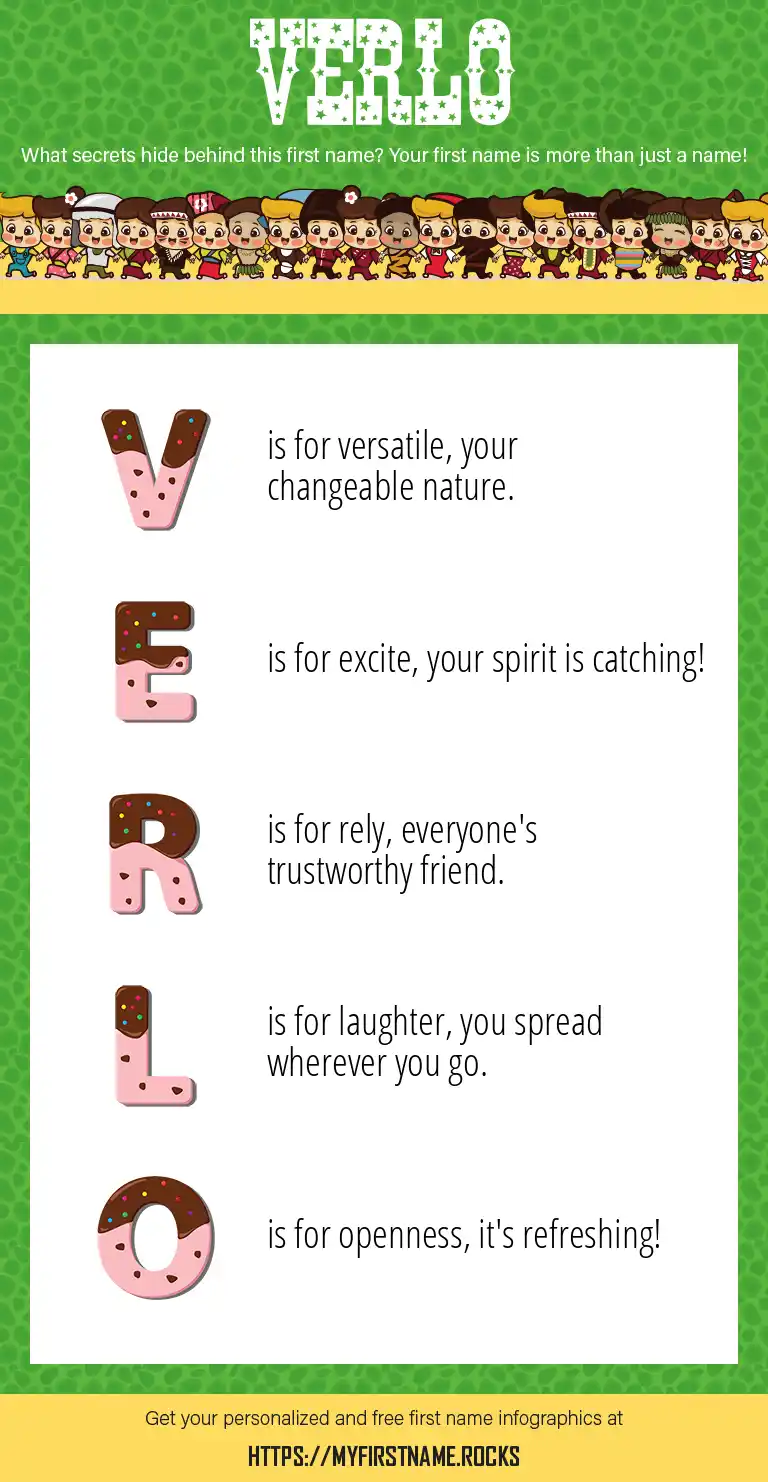 VERLO

What secrets hide behind this first name? Your first name is more than just a name!

V is for versatile, your changeable nature.

E is for excite, your spirit is catching!

R is for rely, everyone's trustworthy friend.

L is for laughter, you spread wherever you go.

O is for openness, it's refreshing!

Get your personalized and free first name infographics at

HTTPS://MYFIRSTNAME.ROCKS