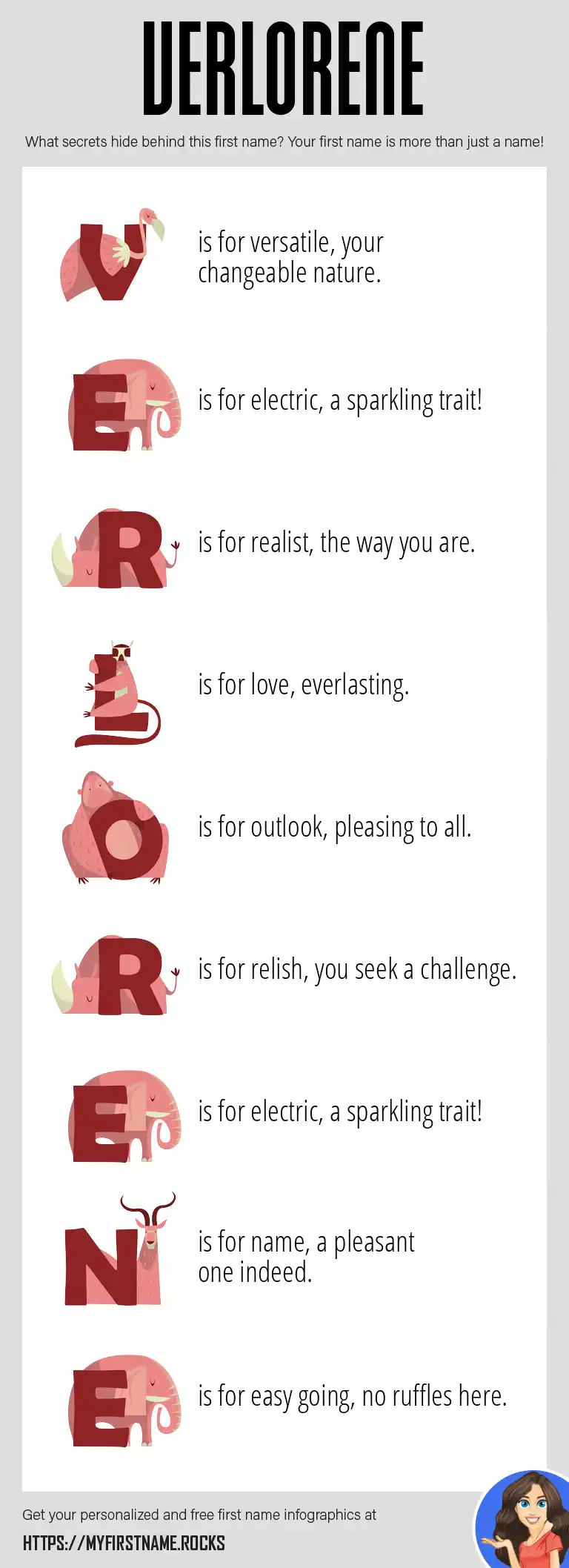 VERLORENE

What secrets hide behind this first name? Your first name is more than just a name!

V is for versatile, your changeable nature.

E is for electric, a sparkling trait!

R is for realist, the way you are.

L is for love, everlasting.

O is for outlook, pleasing to all.

R is for relish, you seek a challenge.

E is for electric, a sparkling trait!

N is for name, a pleasant one indeed.

E is for easy going, no ruffles here.

Get your personalized and free first name infographics at

HTTPS://MYFIRSTNAME.ROCKS