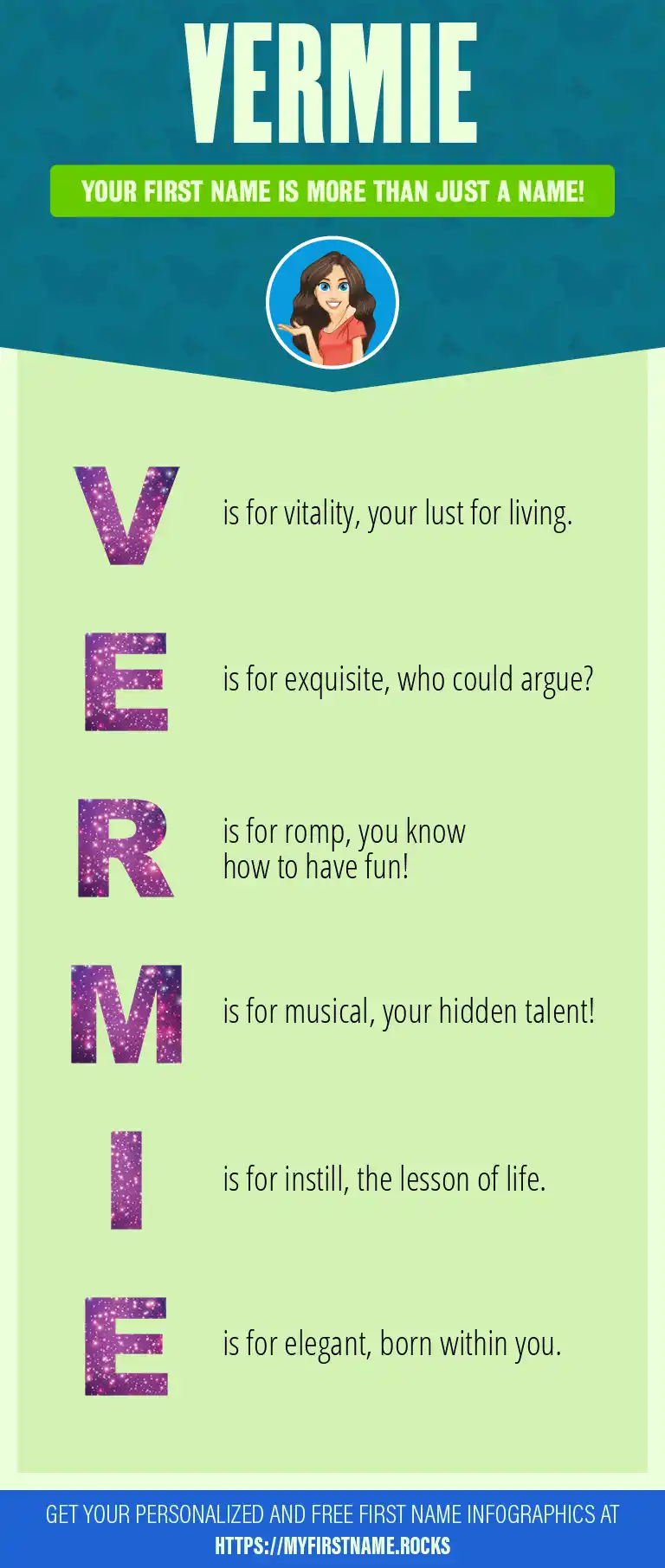 VERMIE

YOUR FIRST NAME IS MORE THAN JUST A NAME!

V is for vitality, your lust for living.

E is for exquisite, who could argue?

R is for romp, you know how to have fun!

M is for musical, your hidden talent!

I is for instill, the lesson of life.

E is for elegant, born within you.

GET YOUR PERSONALIZED AND FREE FIRST NAME INFOGRAPHICS AT HTTPS://MYFIRSTNAME.ROCKS