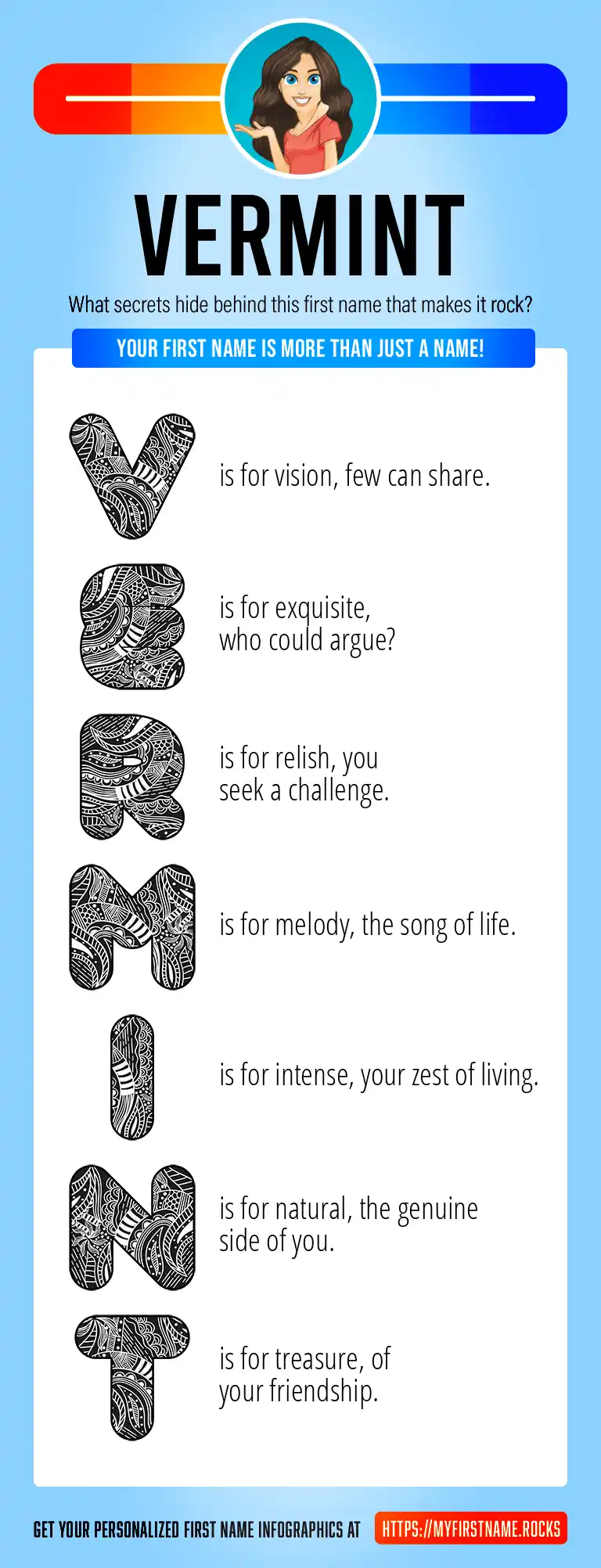 VERMINT

What secrets hide behind this first name that makes it rock?

YOUR FIRST NAME IS MORE THAN JUST A NAME!

V is for vision, few can share.

E is for exquisite, who could argue?

R is for relish, you seek a challenge.

M is for melody, the song of life.

I is for intense, your zest of living.

N is for natural, the genuine side of you.

T is for treasure, of your friendship.

GET YOUR PERSONALIZED FIRST NAME INFOGRAPHICS AT HTTPS://MYFIRSTNAME.ROCKS