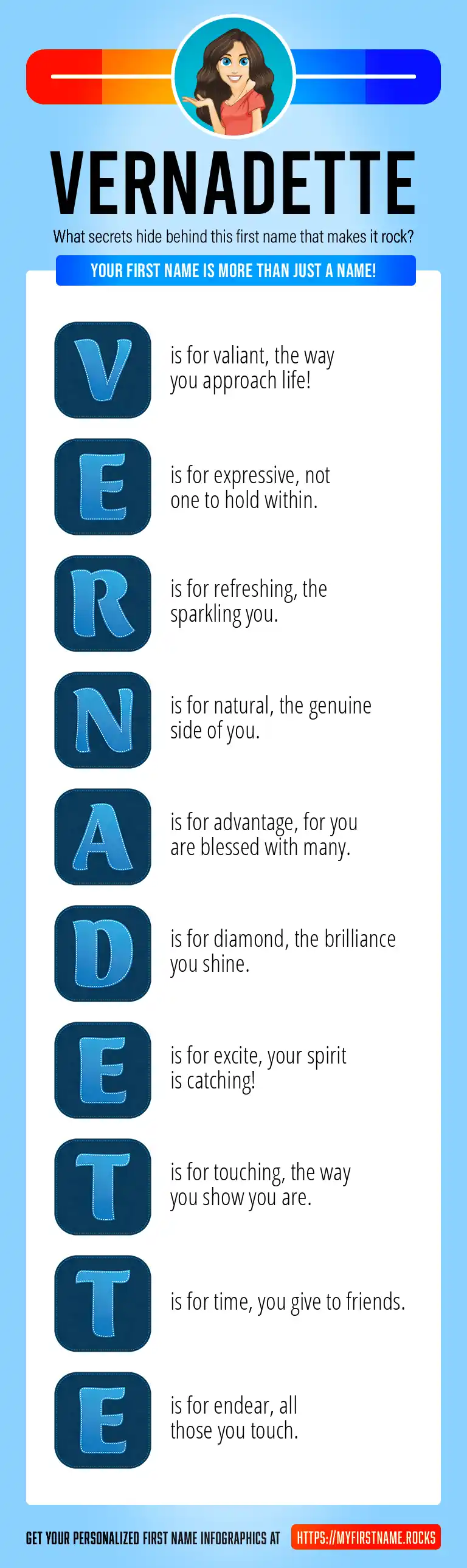 VERNADETTE

What secrets hide behind this first name that makes it rock?

YOUR FIRST NAME IS MORE THAN JUST A NAME!

V is for valiant, the way you approach life!

E is for expressive, not one to hold within.

R is for refreshing, the sparkling you.

N is for natural, the genuine side of you.

A is for advantage, for you are blessed with many.

D is for diamond, the brilliance you shine.

E is for excite, your spirit is catching!

T is for touching, the way you show you are.

T is for time, you give to friends.

E is for endear, all those you touch.

GET YOUR PERSONALIZED FIRST NAME INFOGRAPHICS AT HTTPS://MYFIRSTNAME.ROCKS