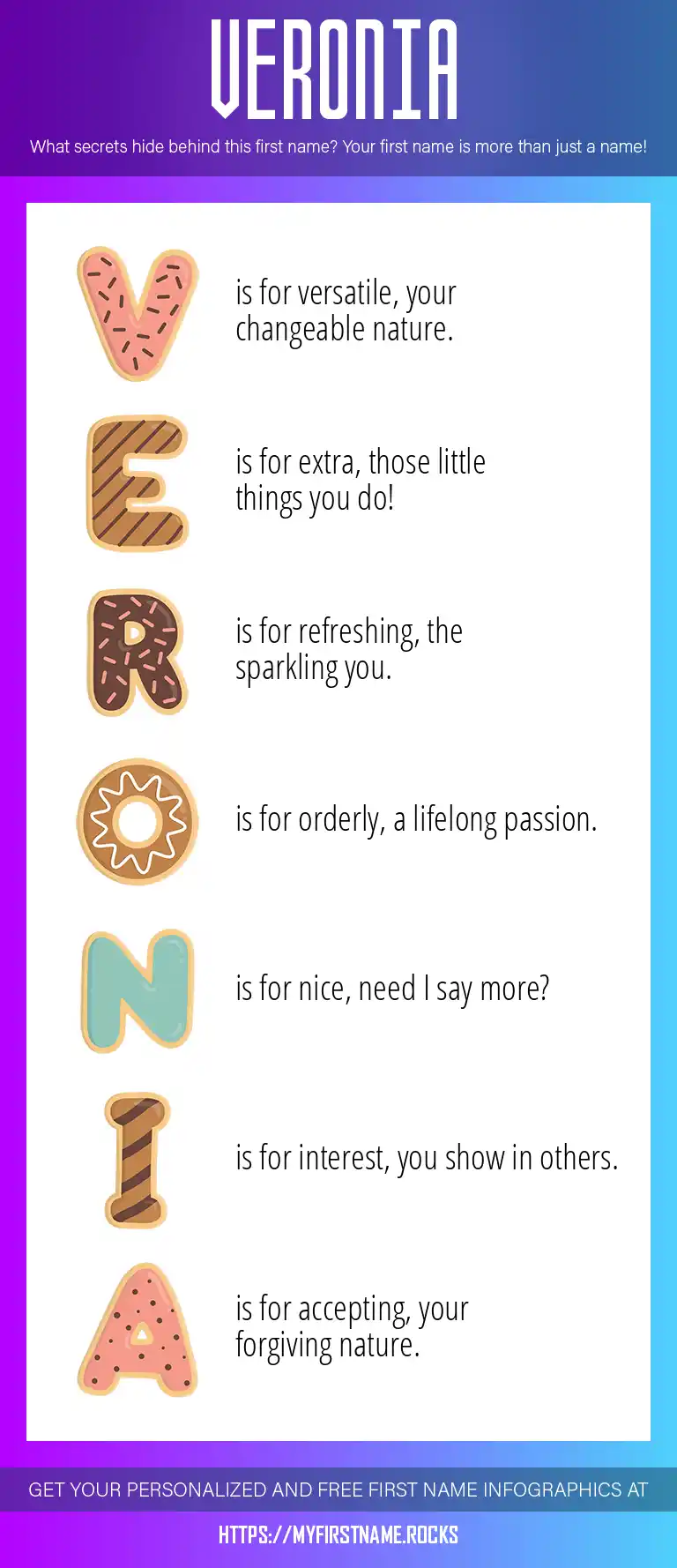 VERONIA

What secrets hide behind this first name? Your first name is more than just a name!

V is for versatile, your changeable nature.

E is for extra, those little things you do!

R is for refreshing, the sparkling you.

O is for orderly, a lifelong passion.

N is for nice, need I say more?

I is for interest, you show in others.

A is for accepting, your forgiving nature.

GET YOUR PERSONALIZED AND FREE FIRST NAME INFOGRAPHICS AT

HTTPS://MYFIRSTNAME.ROCKS