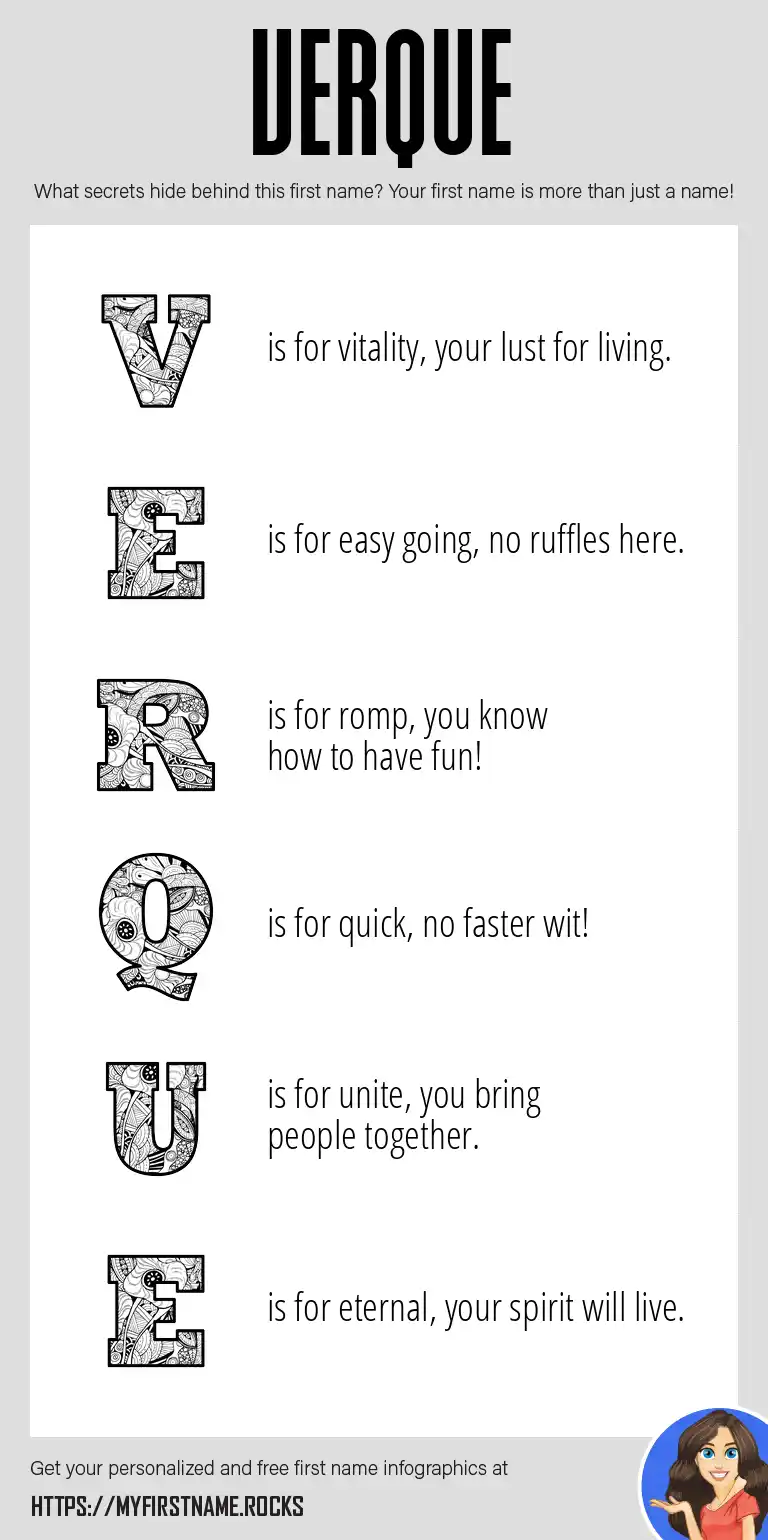 VERQUE

What secrets hide behind this first name? Your first name is more than just a name!

V is for vitality, your lust for living.

E is for easy going, no ruffles here.

R is for romp, you know how to have fun!

Q is for quick, no faster wit!

U is for unite, you bring people together.

E is for eternal, your spirit will live.

Get your personalized and free first name infographics at
HTTPS://MYFIRSTNAME.ROCKS