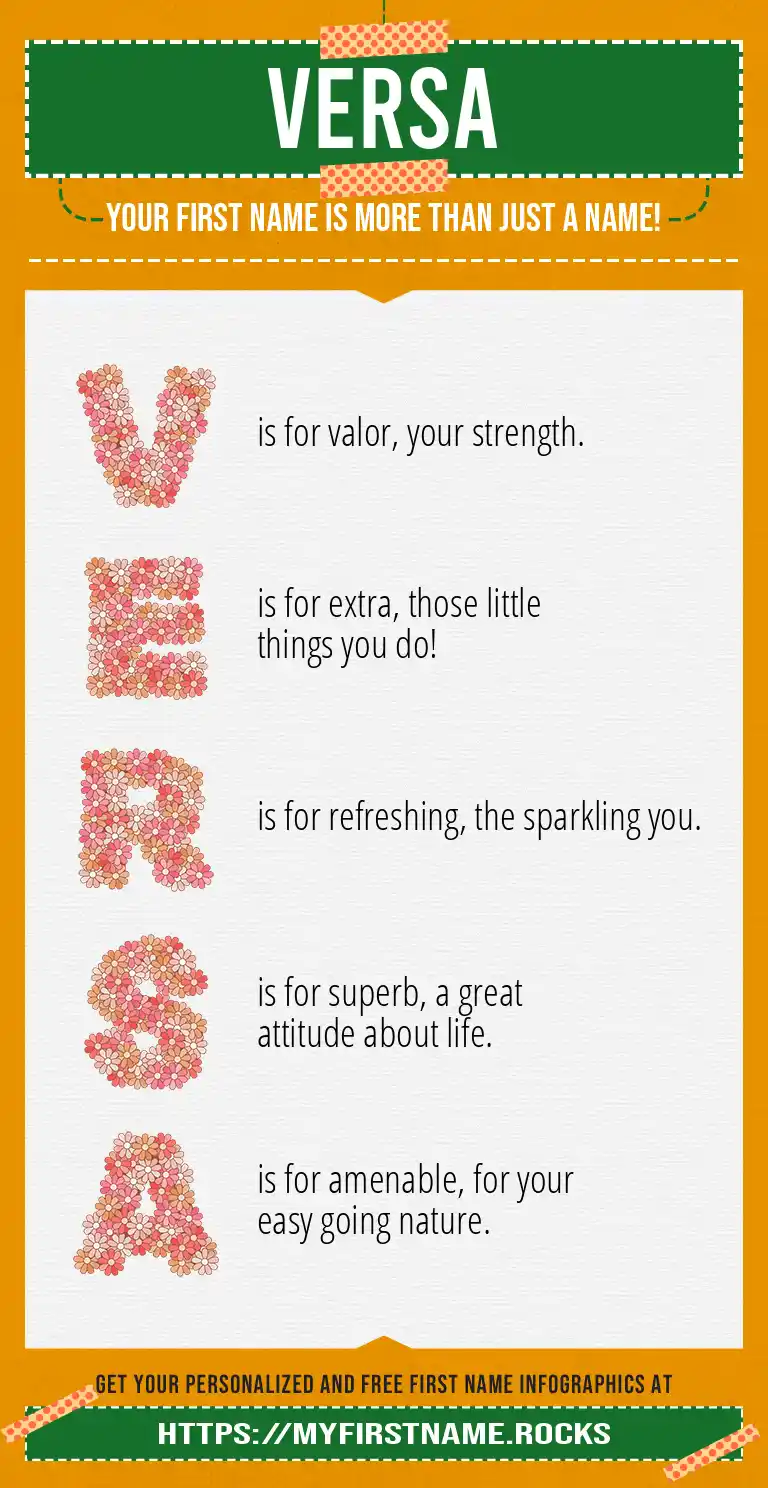 VERSA

YOUR FIRST NAME IS MORE THAN JUST A NAME!

V is for valor, your strength.

E is for extra, those little things you do!

R is for refreshing, the sparkling you.

S is for superb, a great attitude about life.

A is for amenable, for your easy going nature.

GET YOUR PERSONALIZED AND FREE FIRST NAME INFOGRAPHICS AT

HTTPS://MYFIRSTNAME.ROCKS