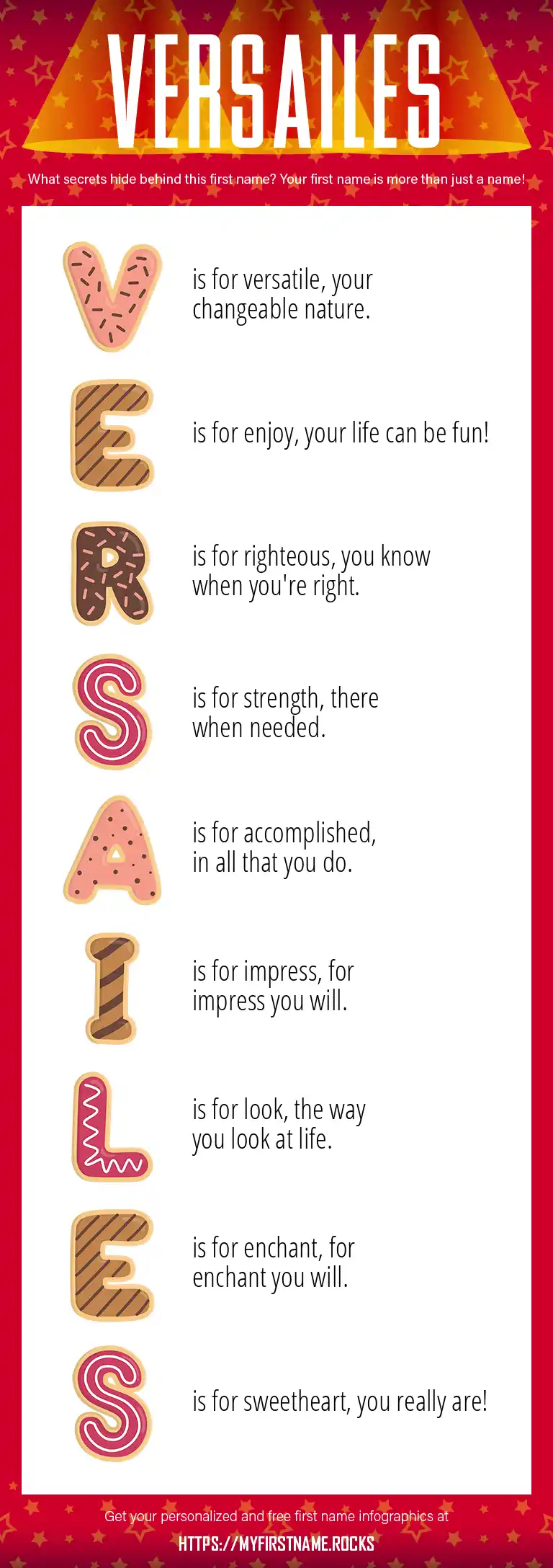 VERSAILES

What secrets hide behind this first name? Your first name is more than just a name!

V is for versatile, your changeable nature.

E is for enjoy, your life can be fun!

R is for righteous, you know when you're right.

S is for strength, there when needed.

A is for accomplished, in all that you do.

I is for impress, for impress you will.

L is for look, the way you look at life.

E is for enchant, for enchant you will.

S is for sweetheart, you really are!

Get your personalized and free first name infographics at

HTTPS://MYFIRSTNAME.ROCKS