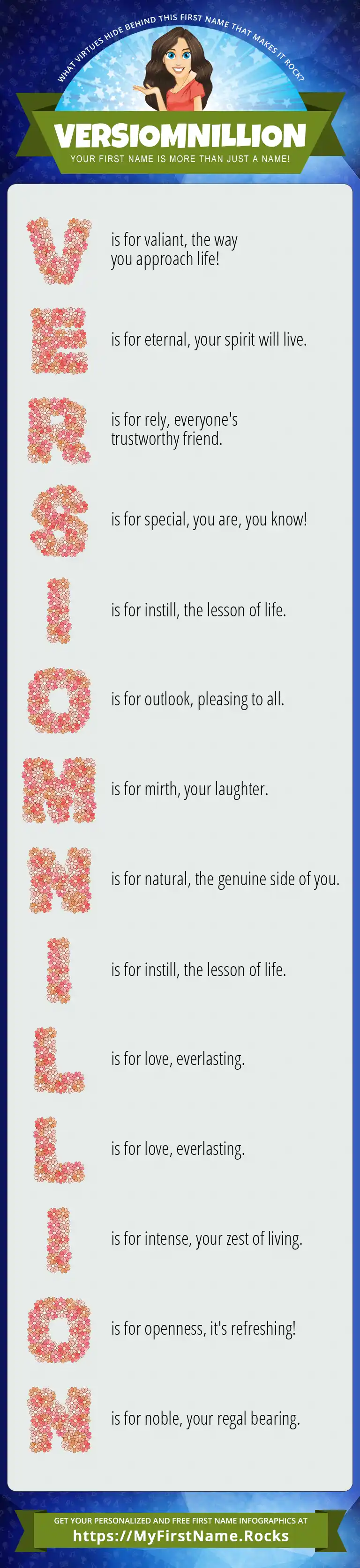 WHAT VIRTUES HIDE BEHIND THIS FIRST NAME THAT MAKES IT ROCK?

VERSIOMNILLION

YOUR FIRST NAME IS MORE THAN JUST A NAME!

V is for valiant, the way you approach life!

E is for eternal, your spirit will live.

R is for rely, everyone's trustworthy friend.

S is for special, you are, you know!

I is for instill, the lesson of life.

O is for outlook, pleasing to all.

M is for mirth, your laughter.

N is for natural, the genuine side of you.

I is for instill, the lesson of life.

L is for love, everlasting.

L is for love, everlasting.

I is for intense, your zest of living.

O is for openness, it's refreshing!

N is for noble, your regal bearing.

GET YOUR PERSONALIZED AND FREE FIRST NAME INFOGRAPHICS AT

https://MyFirstName.Rocks