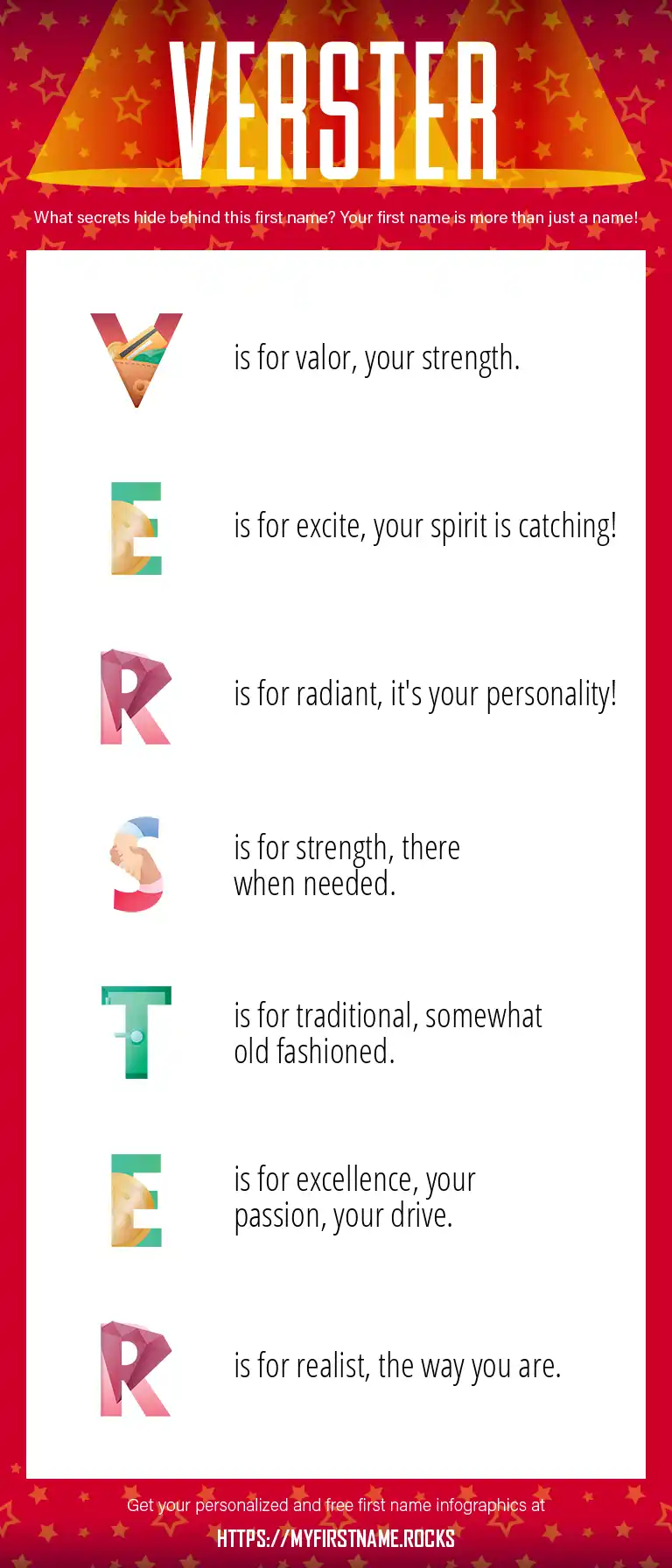 VERSTER

What secrets hide behind this first name? Your first name is more than just a name!

V is for valor, your strength.

E is for excite, your spirit is catching!

R is for radiant, it's your personality!

S is for strength, there when needed.

T is for traditional, somewhat old fashioned.

E is for excellence, your passion, your drive.

R is for realist, the way you are.

Get your personalized and free first name infographics at

HTTPS://MYFIRSTNAME.ROCKS