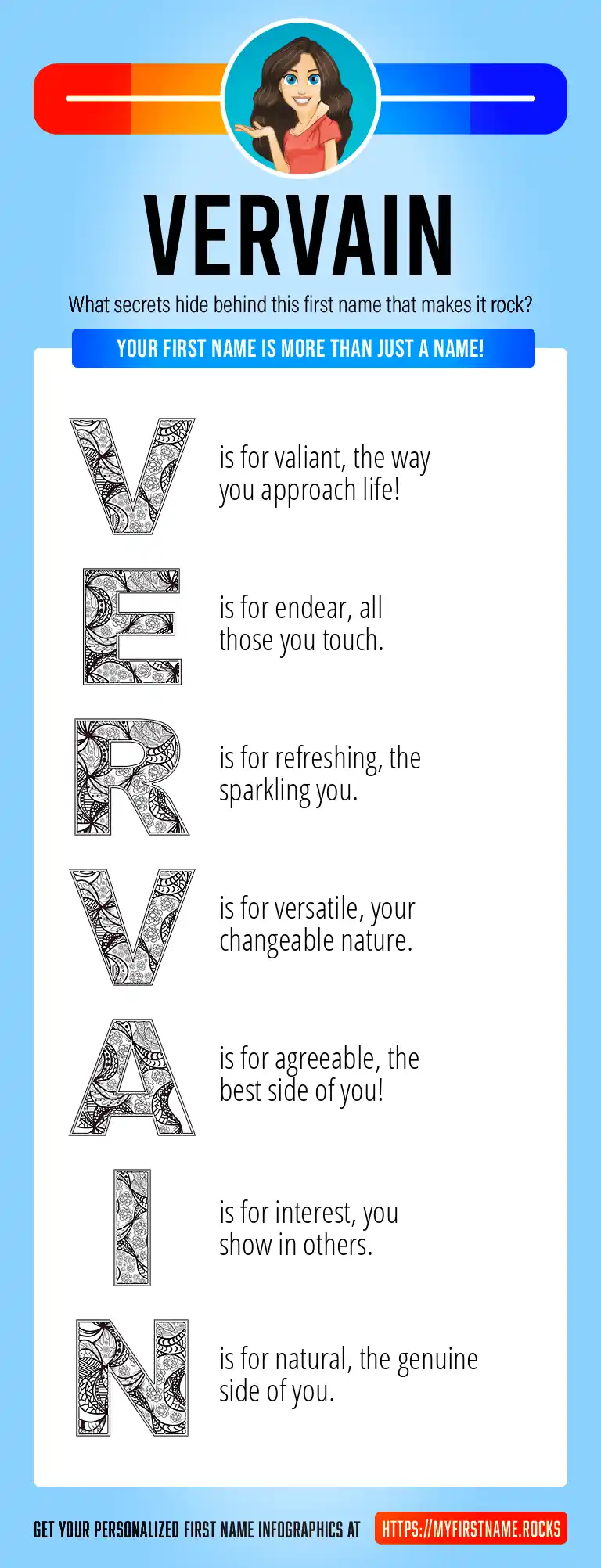 VERVAIN

What secrets hide behind this first name that makes it rock?

YOUR FIRST NAME IS MORE THAN JUST A NAME!

V is for valiant, the way you approach life!

E is for endear, all those you touch.

R is for refreshing, the sparkling you.

V is for versatile, your changeable nature.

A is for agreeable, the best side of you!

I is for interest, you show in others.

N is for natural, the genuine side of you.

GET YOUR PERSONALIZED FIRST NAME INFOGRAPHICS AT HTTPS://MYFIRSTNAME.ROCKS