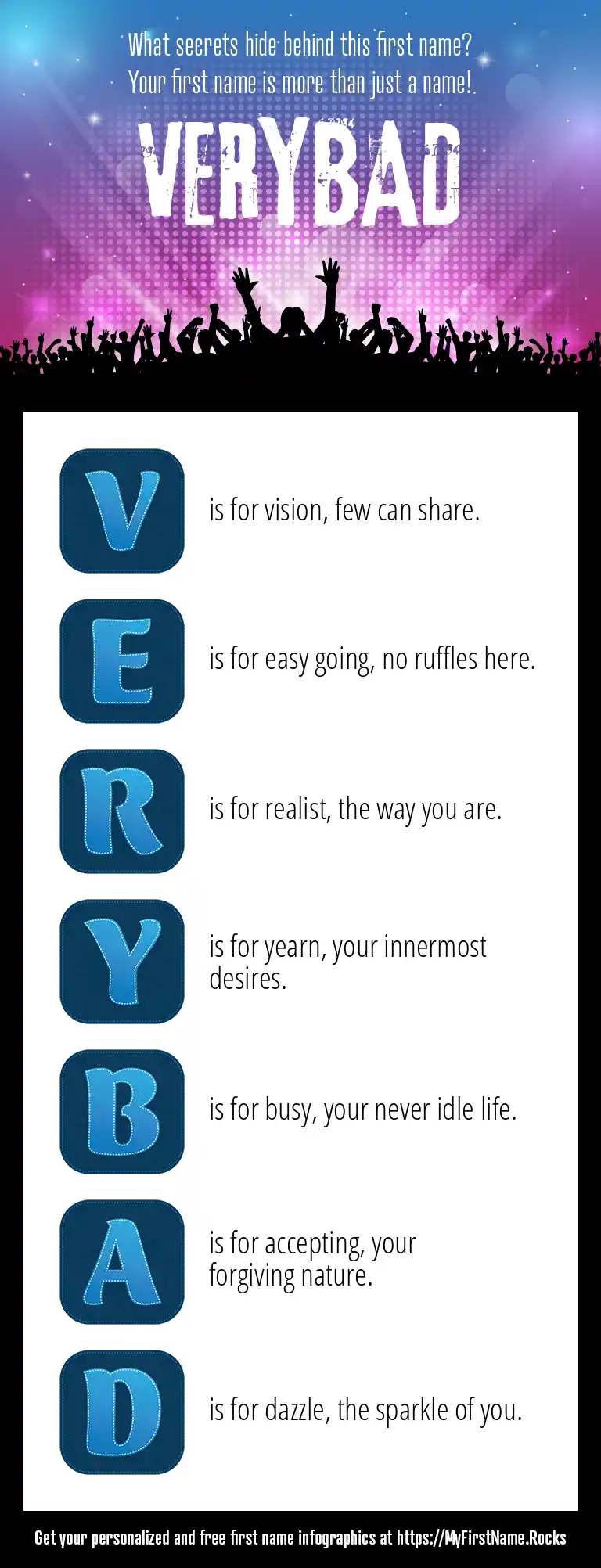 What secrets hide behind this first name?
Your first name is more than just a name!

VERYBAD

V is for vision, few can share.

E is for easy going, no ruffles here.

R is for realist, the way you are.

Y is for yearn, your innermost desires.

B is for busy, your never idle life.

A is for accepting, your forgiving nature.

D is for dazzle, the sparkle of you.

Get your personalized and free first name infographics at https://MyFirstName.Rocks