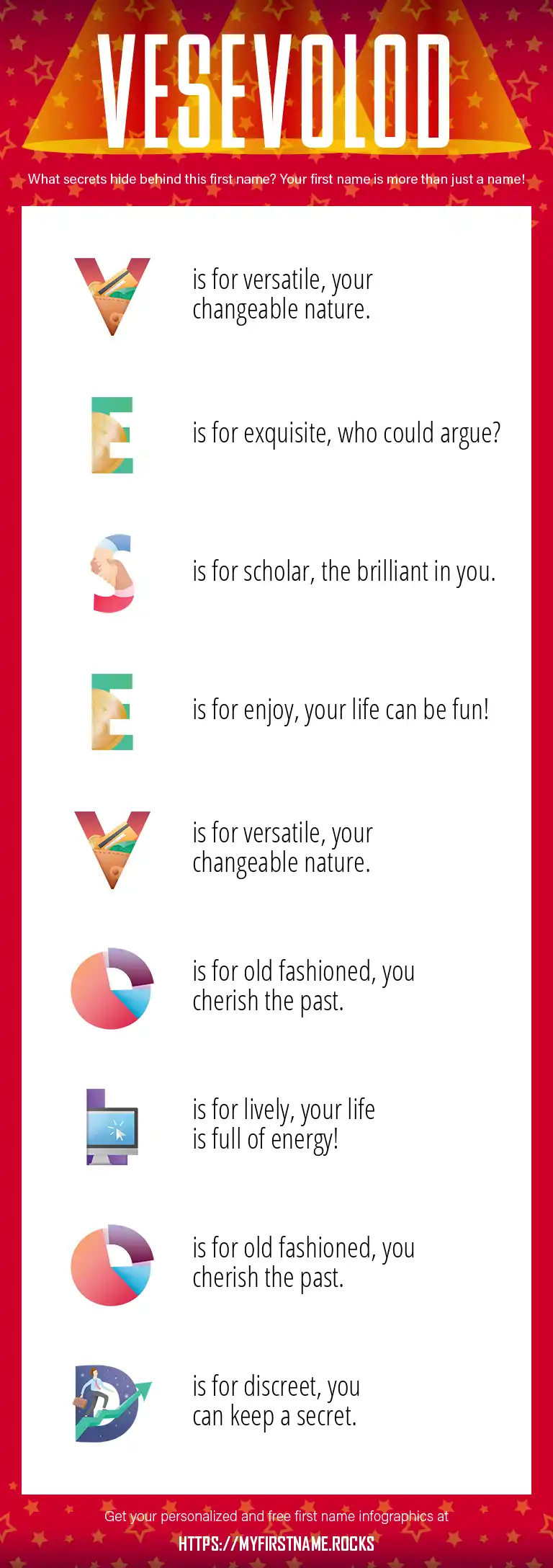 VESEVOLOD

What secrets hide behind this first name? Your first name is more than just a name!

V is for versatile, your changeable nature.

E is for exquisite, who could argue?

S is for scholar, the brilliant in you.

E is for enjoy, your life can be fun!

V is for versatile, your changeable nature.

O is for old fashioned, you cherish the past.

L is for lively, your life is full of energy!

O is for old fashioned, you cherish the past.

D is for discreet, you can keep a secret.

Get your personalized and free first name infographics at

HTTPS://MYFIRSTNAME.ROCKS