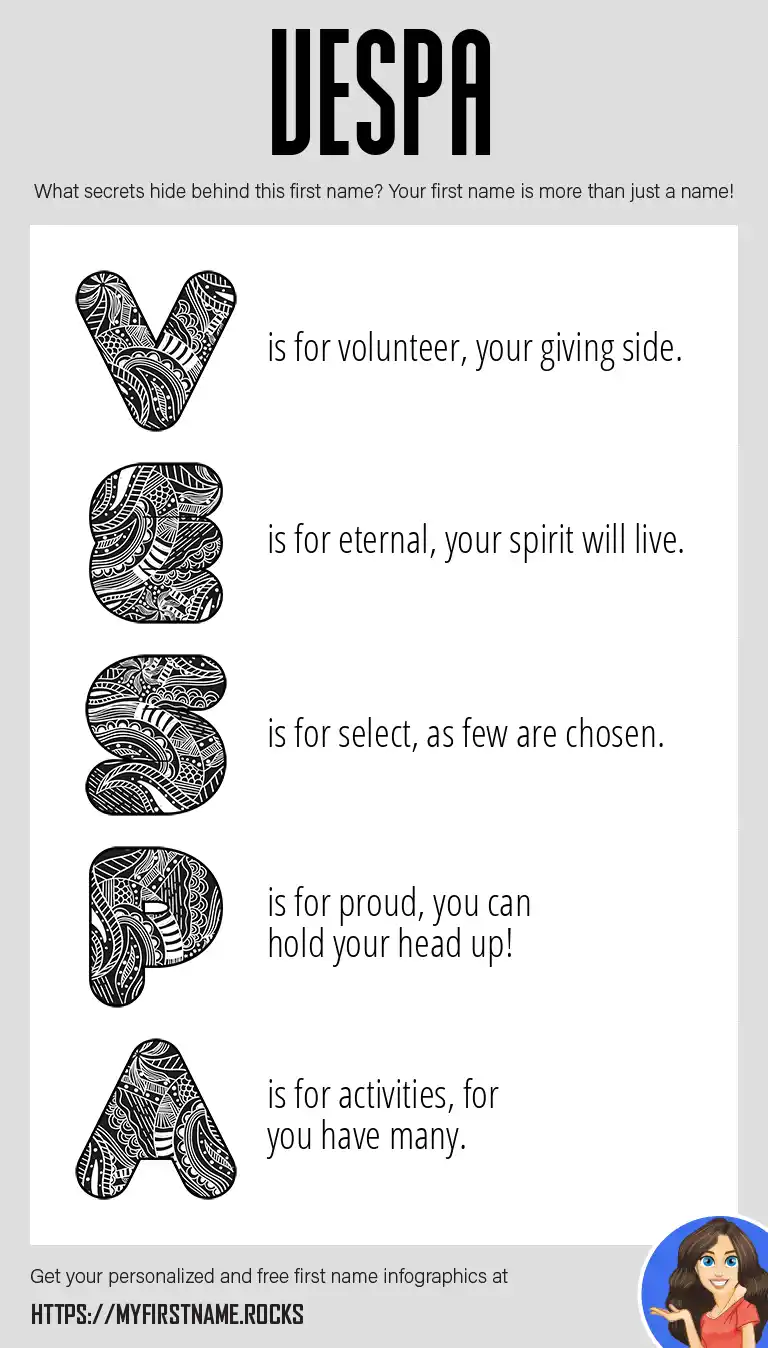 VESPA

What secrets hide behind this first name? Your first name is more than just a name!

V is for volunteer, your giving side.

E is for eternal, your spirit will live.

S is for select, as few are chosen.

P is for proud, you can hold your head up!

A is for activities, for you have many.

Get your personalized and free first name infographics at

HTTPS://MYFIRSTNAME.ROCKS