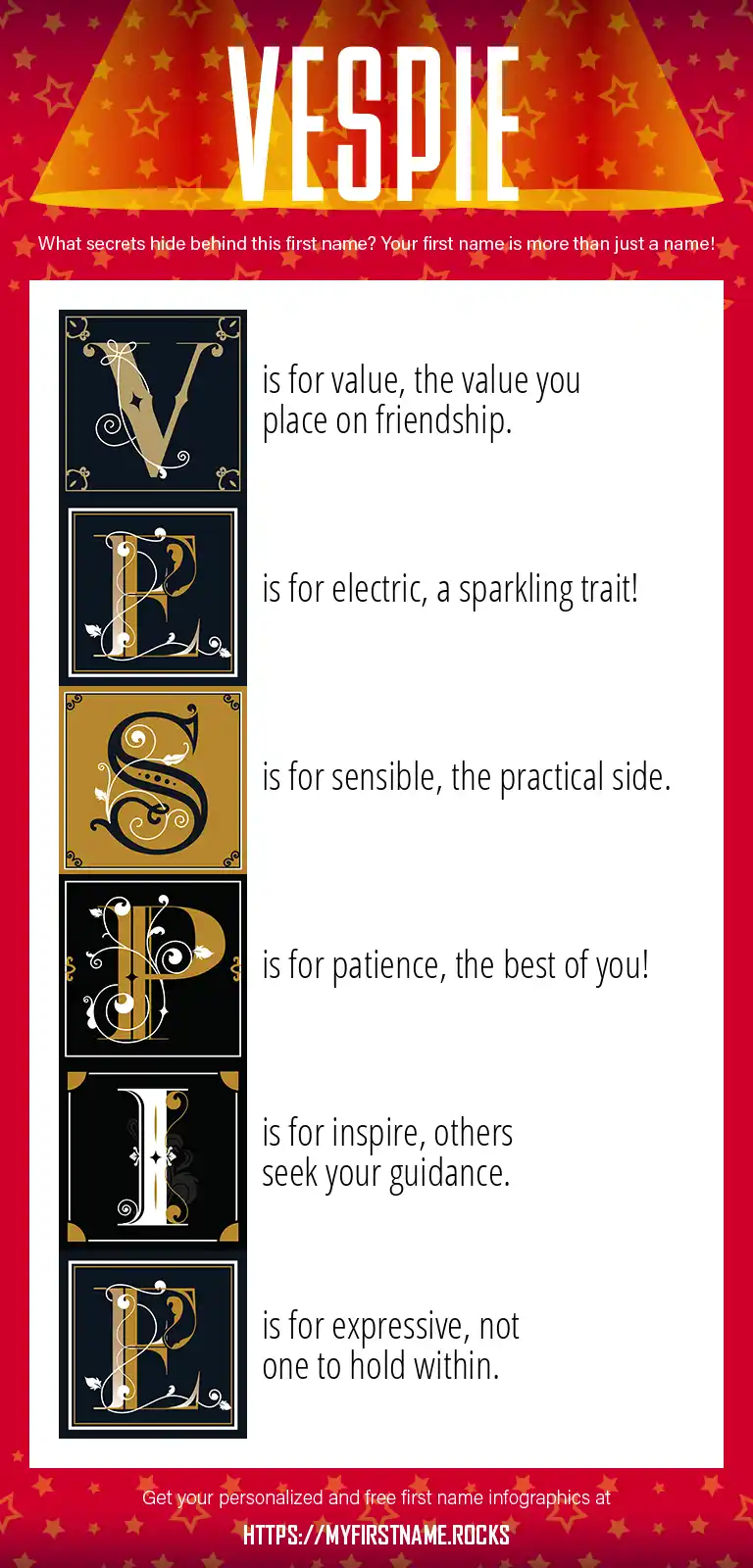 VESPIE

What secrets hide behind this first name? Your first name is more than just a name!

V is for value, the value you place on friendship.

E is for electric, a sparkling trait!

S is for sensible, the practical side.

P is for patience, the best of you!

I is for inspire, others seek your guidance.

E is for expressive, not one to hold within.

Get your personalized and free first name infographics at

HTTPS://MYFIRSTNAME.ROCKS