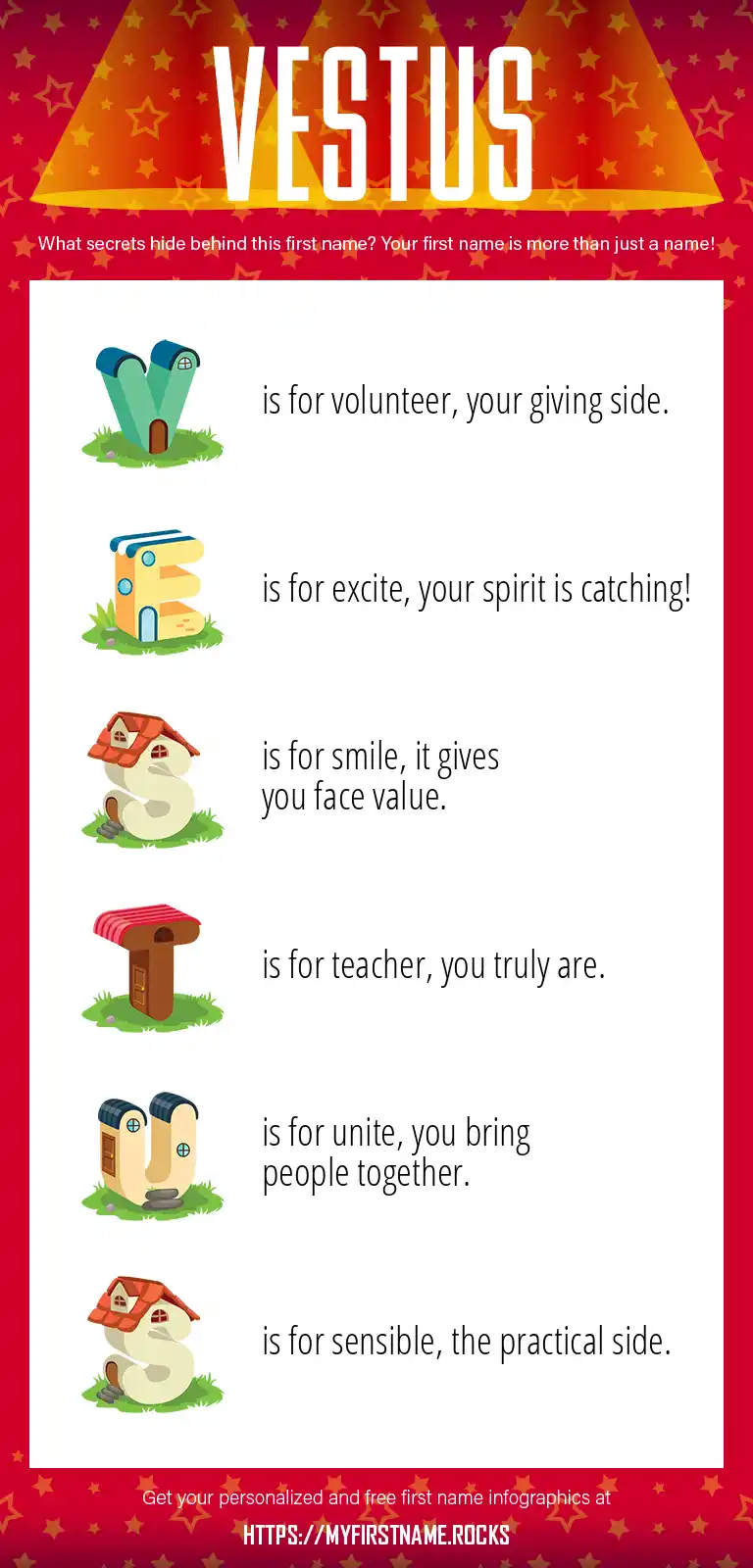 VESTUS

What secrets hide behind this first name? Your first name is more than just a name!

V is for volunteer, your giving side.

E is for excite, your spirit is catching!

S is for smile, it gives you face value.

T is for teacher, you truly are.

U is for unite, you bring people together.

S is for sensible, the practical side.

Get your personalized and free first name infographics at

HTTPS://MYFIRSTNAME.ROCKS