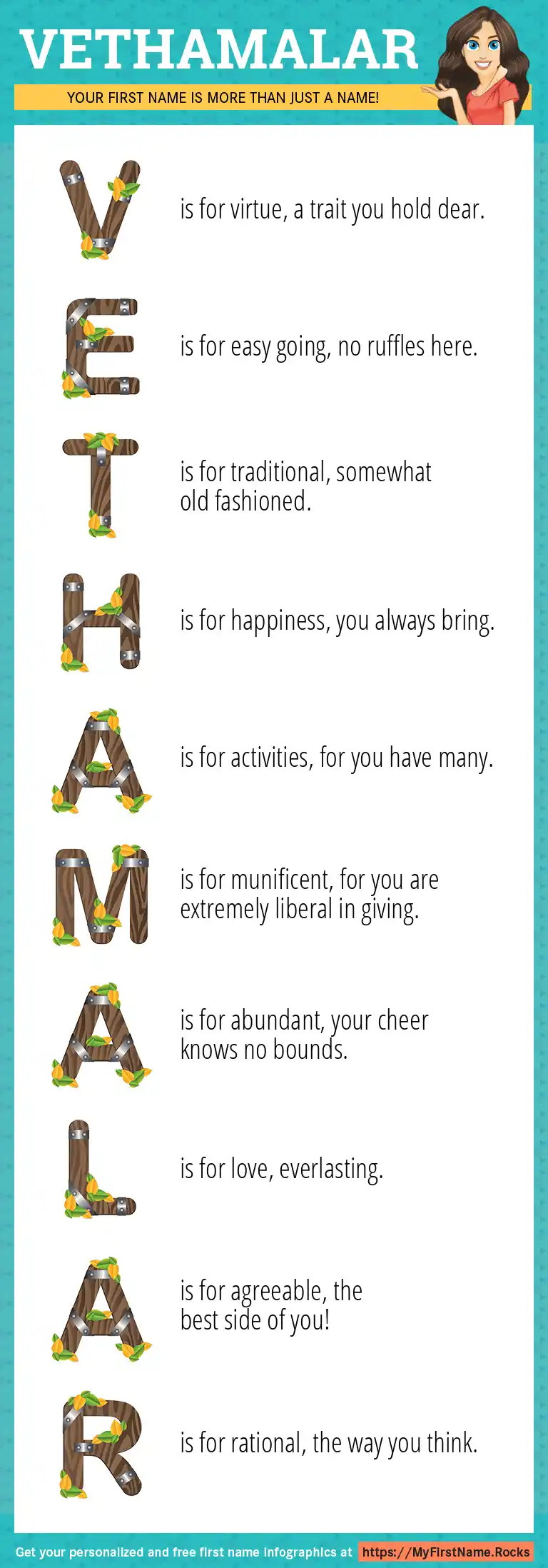 VETHAMALAR

YOUR FIRST NAME IS MORE THAN JUST A NAME!

V is for virtue, a trait you hold dear.

E is for easy going, no ruffles here.

T is for traditional, somewhat old fashioned.

H is for happiness, you always bring.

A is for activities, for you have many.

M is for munificent, for you are extremely liberal in giving.

A is for abundant, your cheer knows no bounds.

L is for love, everlasting.

A is for agreeable, the best side of you!

R is for rational, the way you think.

Get your personalized and free first name infographics at https://MyFirstName.Rocks