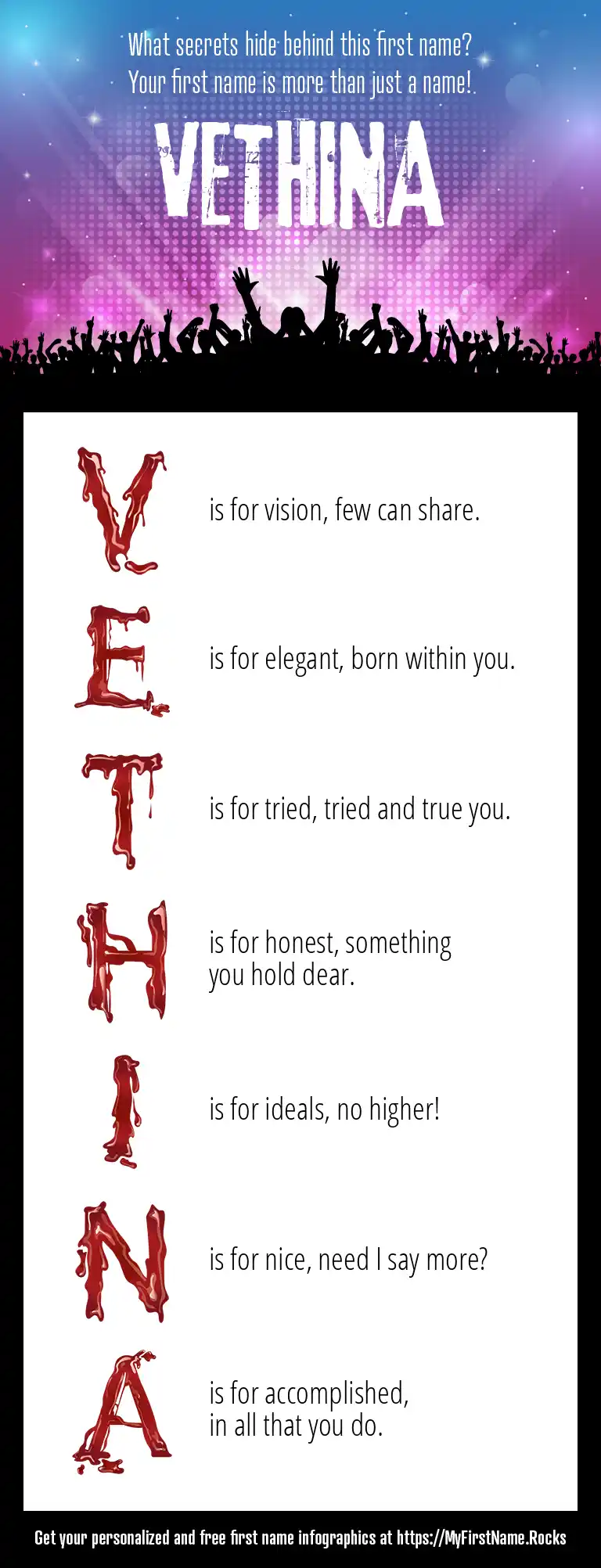 What secrets hide behind this first name?
Your first name is more than just a name!

VETHINA

V is for vision, few can share.

E is for elegant, born within you.

T is for tried, tried and true you.

H is for honest, something you hold dear.

I is for ideals, no higher!

N is for nice, need I say more?

A is for accomplished, in all that you do.

Get your personalized and free first name infographics at https://MyFirstName.Rocks