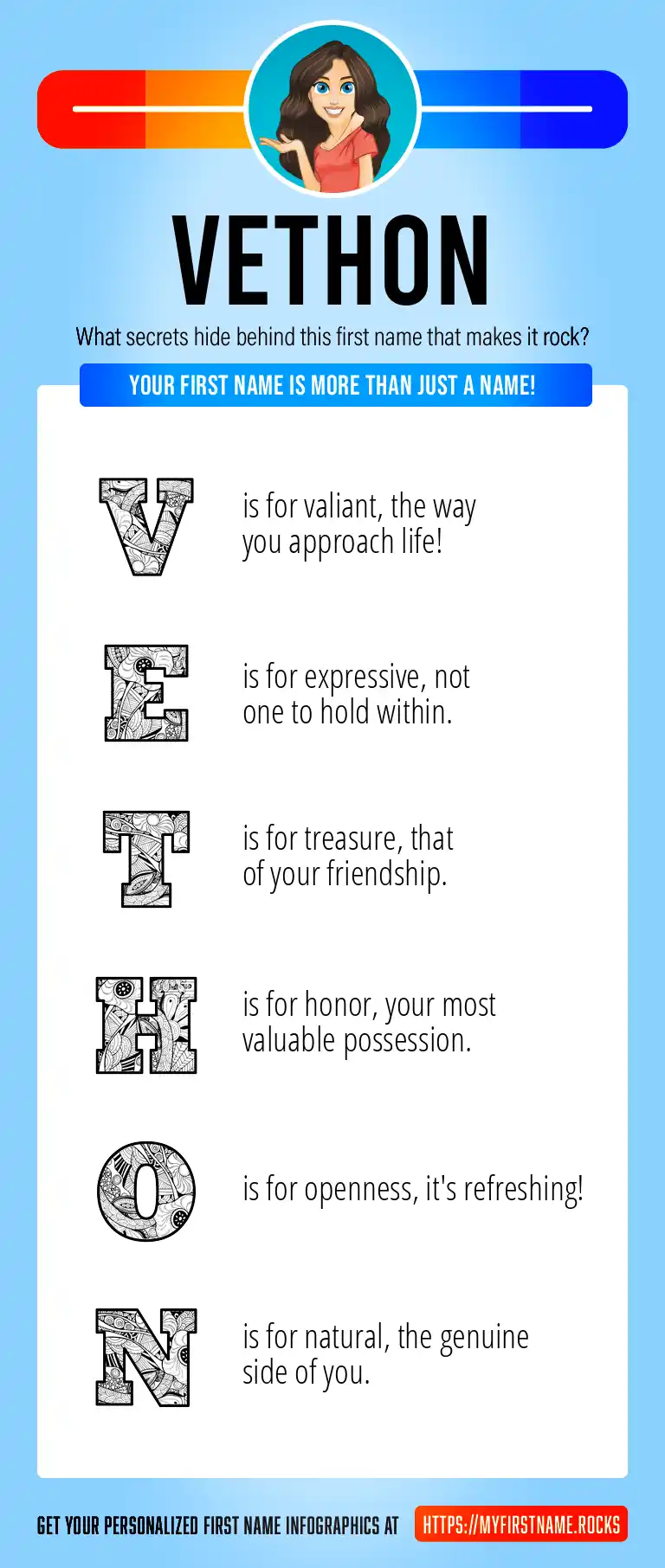 VETHON

What secrets hide behind this first name that makes it rock?

YOUR FIRST NAME IS MORE THAN JUST A NAME!

V is for valiant, the way you approach life!

E is for expressive, not one to hold within.

T is for treasure, that of your friendship.

H is for honor, your most valuable possession.

O is for openness, it's refreshing!

N is for natural, the genuine side of you.

GET YOUR PERSONALIZED FIRST NAME INFOGRAPHICS AT HTTPS://MYFIRSTNAME.ROCKS