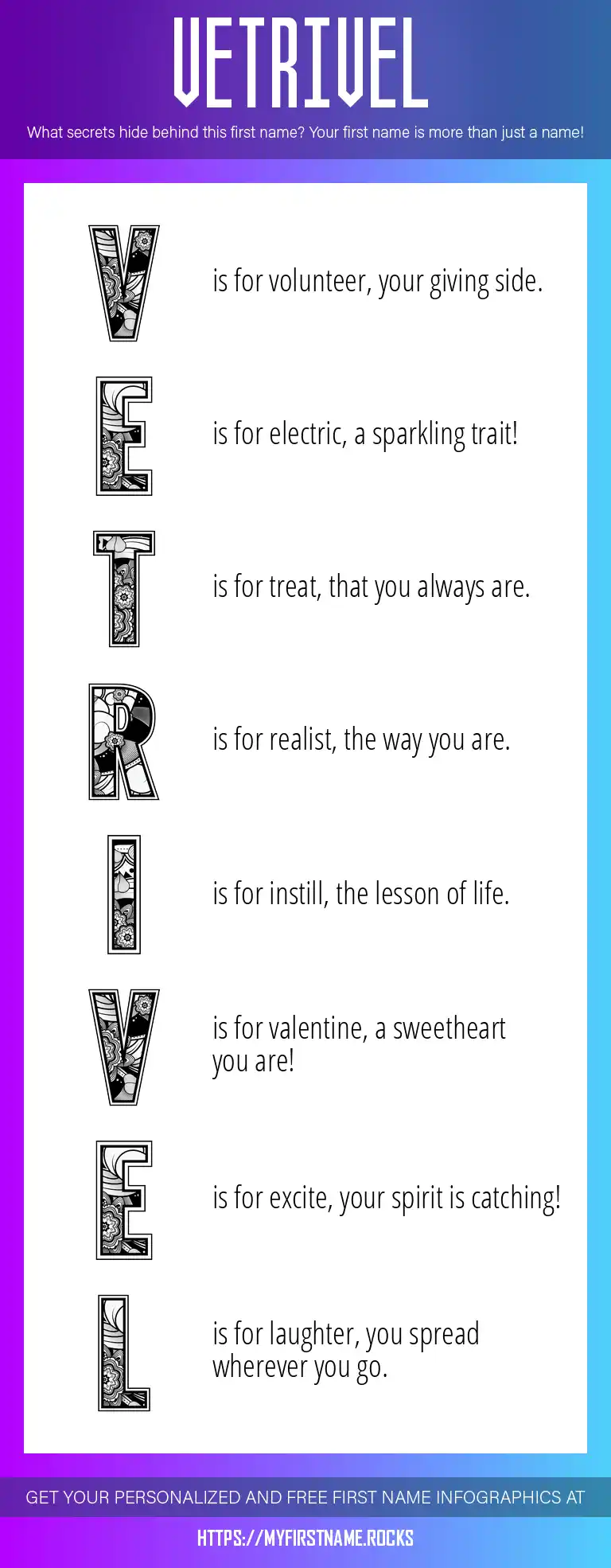 VETRIVEL

What secrets hide behind this first name? Your first name is more than just a name!

V is for volunteer, your giving side.

E is for electric, a sparkling trait!

T is for treat, that you always are.

R is for realist, the way you are.

I is for instill, the lesson of life.

V is for valentine, a sweetheart you are!

E is for excite, your spirit is catching!

L is for laughter, you spread wherever you go.

GET YOUR PERSONALIZED AND FREE FIRST NAME INFOGRAPHICS AT

HTTPS://MYFIRSTNAME.ROCKS