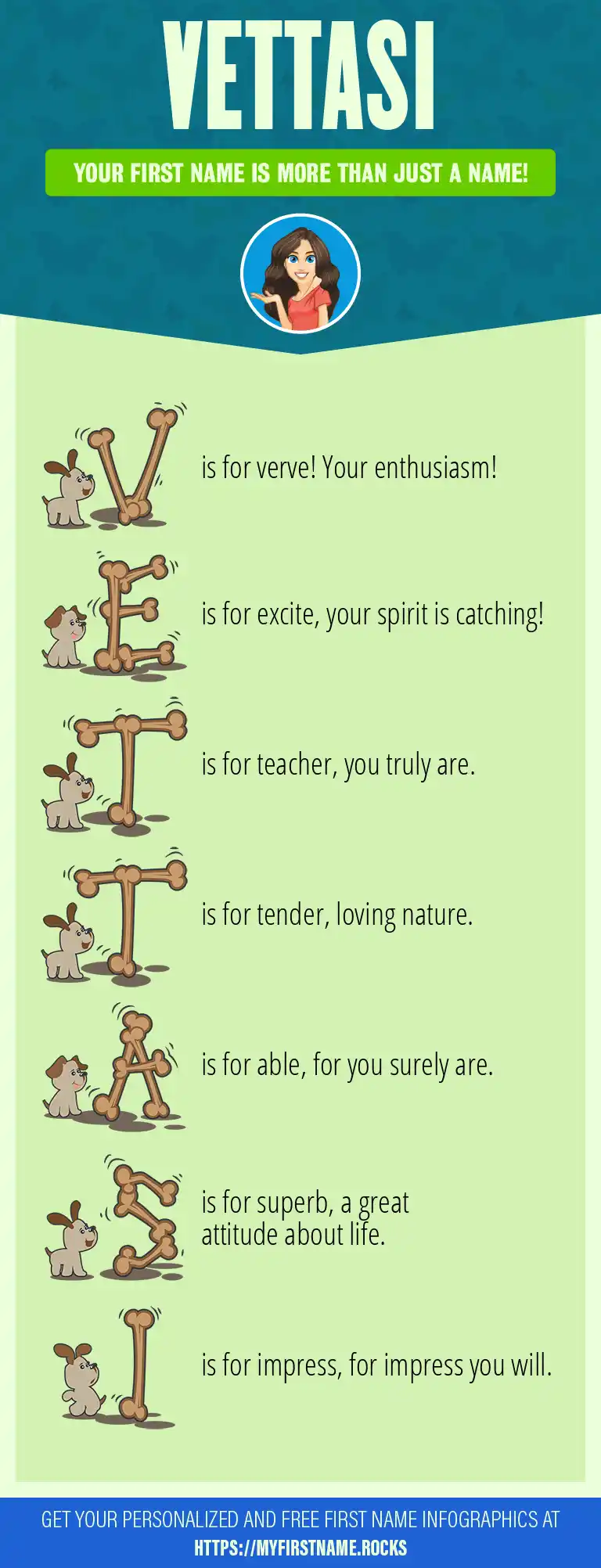 VETTASI

YOUR FIRST NAME IS MORE THAN JUST A NAME!

V is for verve! Your enthusiasm!

E is for excite, your spirit is catching!

T is for teacher, you truly are.

T is for tender, loving nature.

A is for able, for you surely are.

S is for superb, a great attitude about life.

I is for impress, for impress you will.

GET YOUR PERSONALIZED AND FREE FIRST NAME INFOGRAPHICS AT HTTPS://MYFIRSTNAME.ROCKS