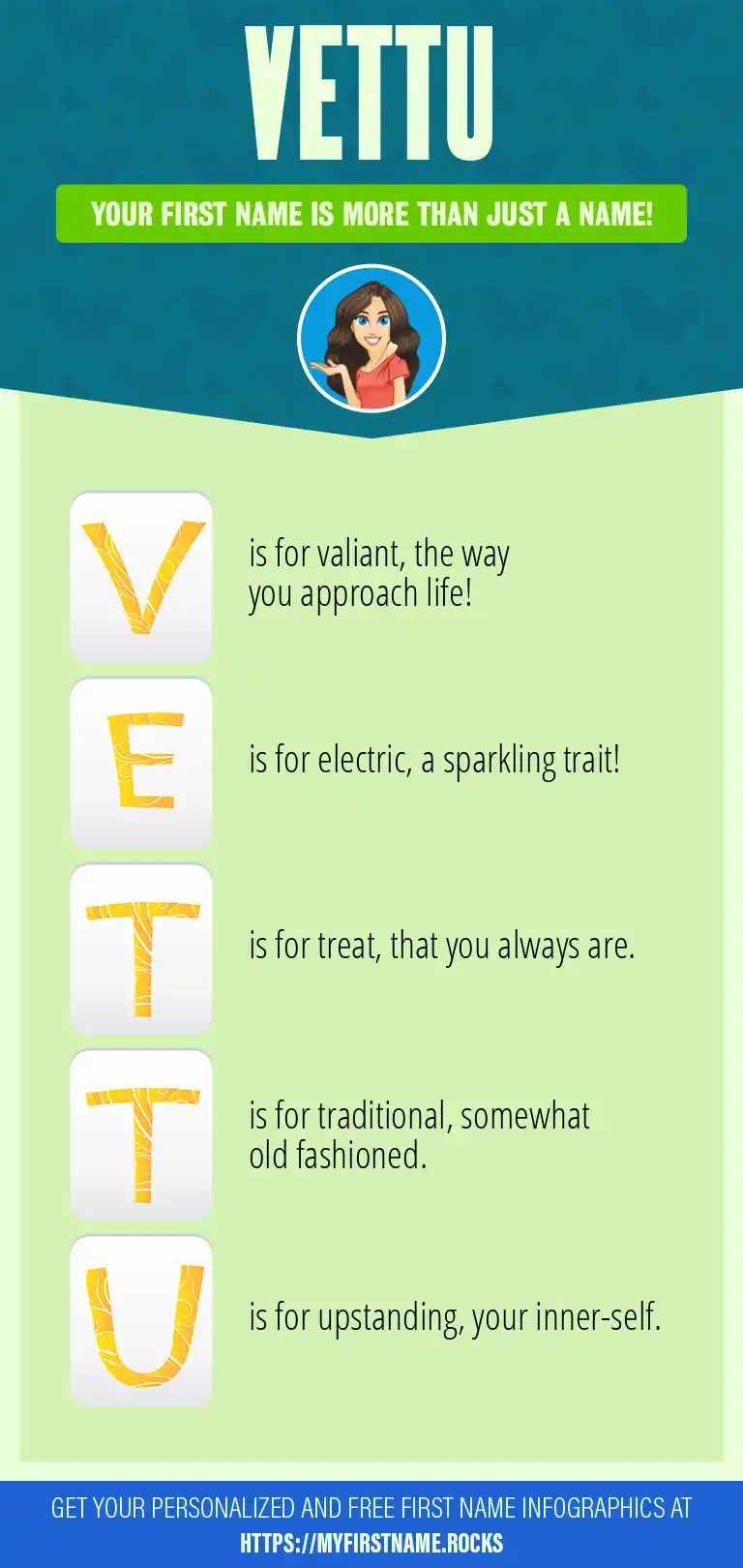 VETTU

YOUR FIRST NAME IS MORE THAN JUST A NAME!

V is for valiant, the way you approach life!

E is for electric, a sparkling trait!

T is for treat, that you always are.

T is for traditional, somewhat old fashioned.

U is for upstanding, your inner-self.

GET YOUR PERSONALIZED AND FREE FIRST NAME INFOGRAPHICS AT HTTPS://MYFIRSTNAME.ROCKS