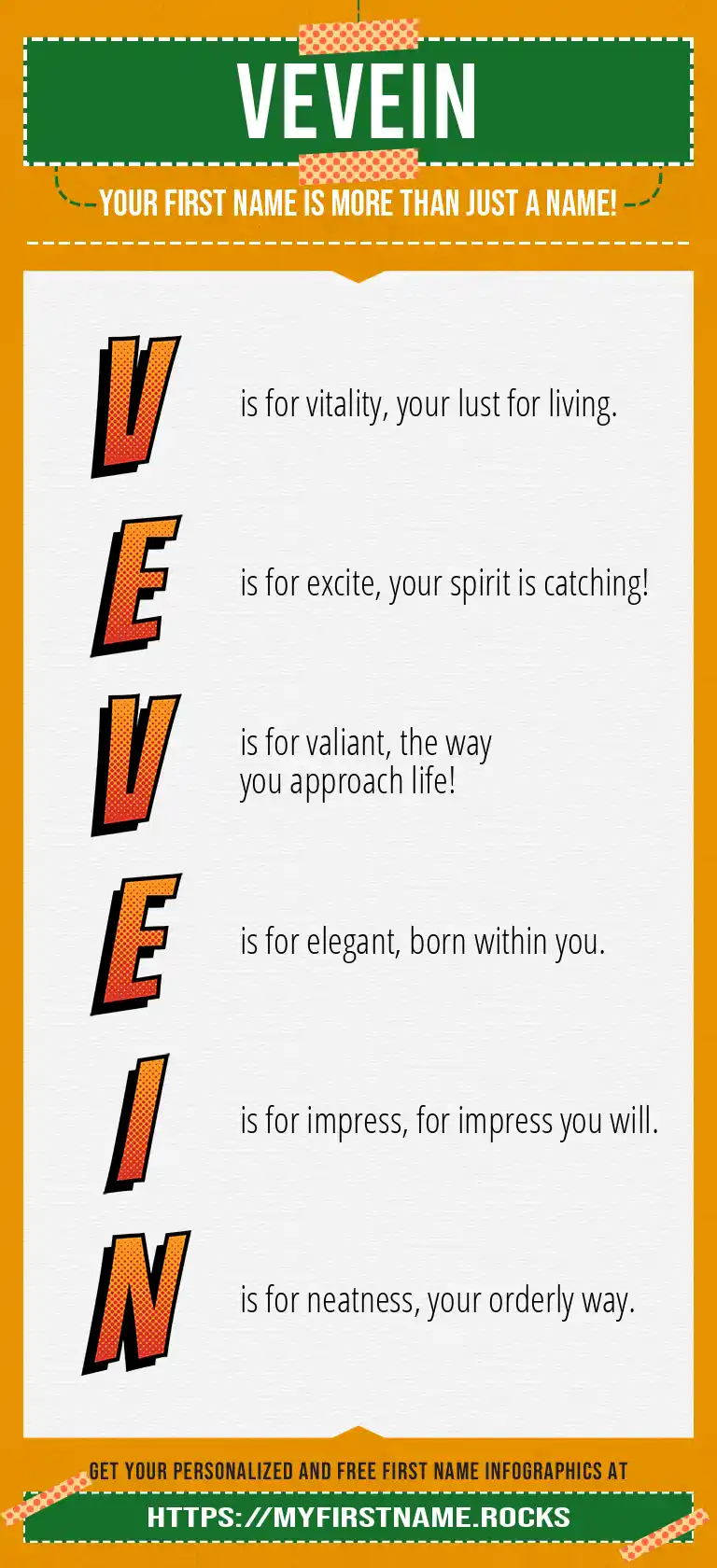 VEVEIN

YOUR FIRST NAME IS MORE THAN JUST A NAME!

V is for vitality, your lust for living.

E is for excite, your spirit is catching!

V is for valiant, the way you approach life!

E is for elegant, born within you.

I is for impress, for impress you will.

N is for neatness, your orderly way.

GET YOUR PERSONALIZED AND FREE FIRST NAME INFOGRAPHICS AT

HTTPS://MYFIRSTNAME.ROCKS