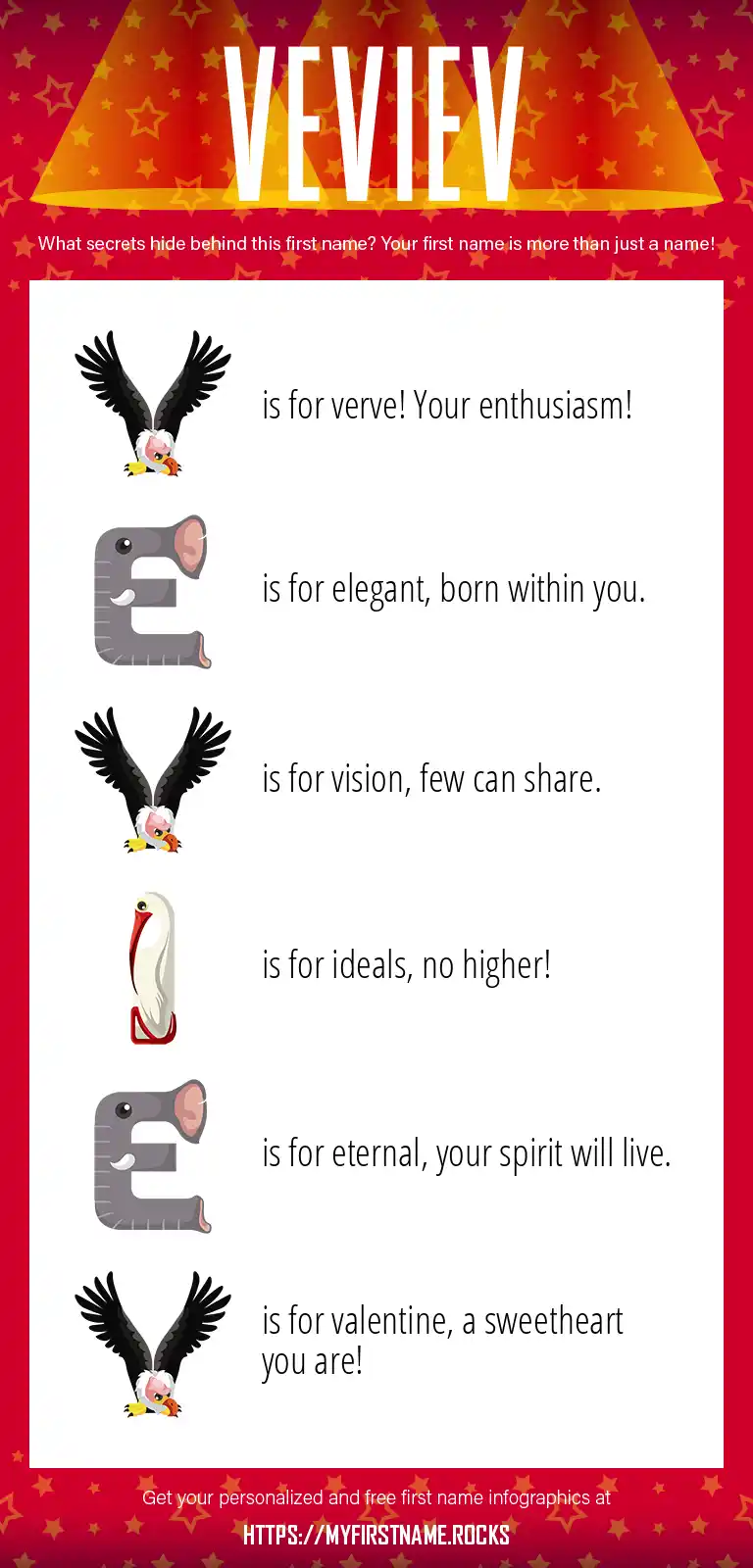 VEVIEV

What secrets hide behind this first name? Your first name is more than just a name!

V is for verve! Your enthusiasm!

E is for elegant, born within you.

V is for vision, few can share.

I is for ideals, no higher!

E is for eternal, your spirit will live.

V is for valentine, a sweetheart you are!

Get your personalized and free first name infographics at

HTTPS://MYFIRSTNAME.ROCKS