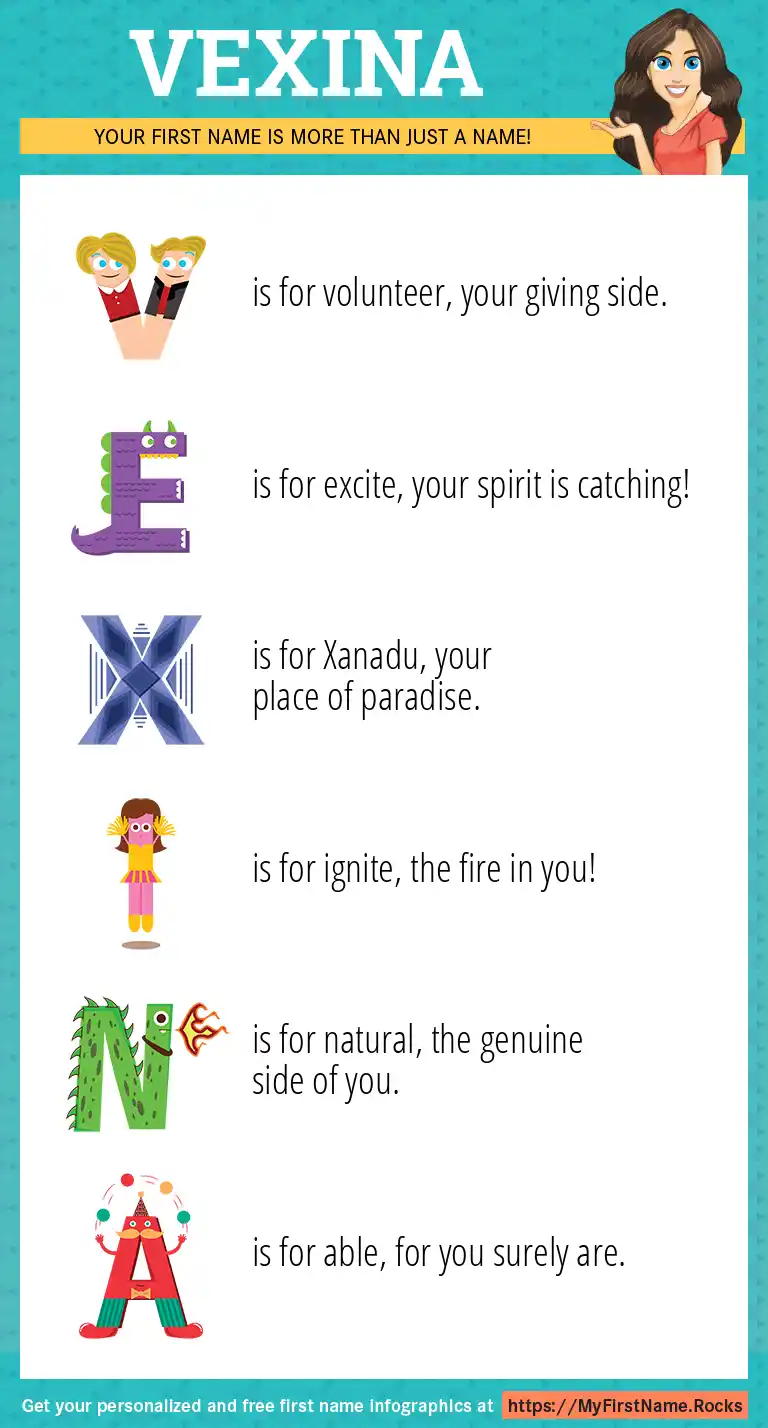 VEXINA

YOUR FIRST NAME IS MORE THAN JUST A NAME!

V is for volunteer, your giving side.

E is for excite, your spirit is catching!

X is for Xanadu, your place of paradise.

I is for ignite, the fire in you!

N is for natural, the genuine side of you.

A is for able, for you surely are.

Get your personalized and free first name infographics at https://MyFirstName.Rocks