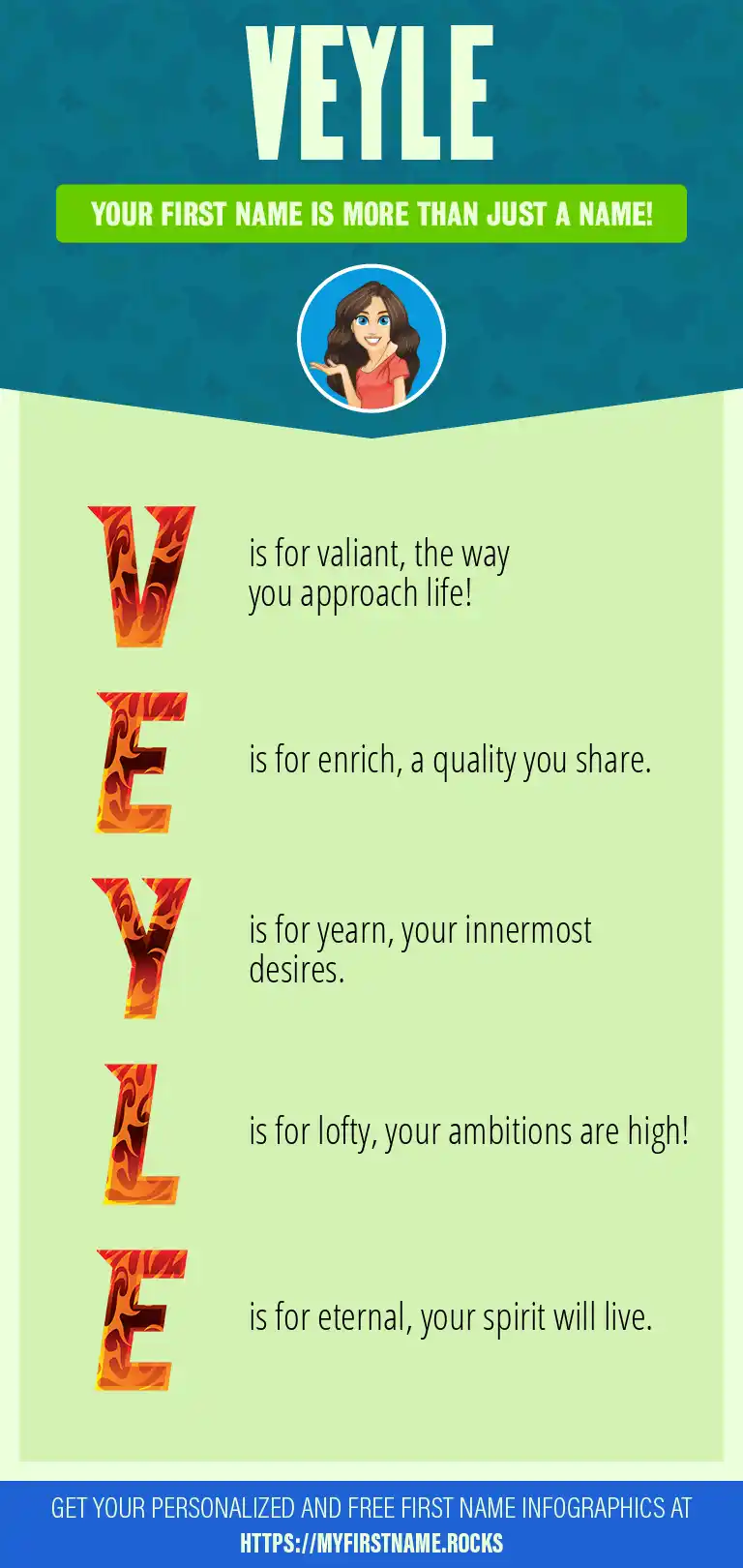 VEYLE

YOUR FIRST NAME IS MORE THAN JUST A NAME!

V is for valiant, the way you approach life!

E is for enrich, a quality you share.

Y is for yearn, your innermost desires.

L is for lofty, your ambitions are high!

E is for eternal, your spirit will live.

GET YOUR PERSONALIZED AND FREE FIRST NAME INFOGRAPHICS AT HTTPS://MYFIRSTNAME.ROCKS