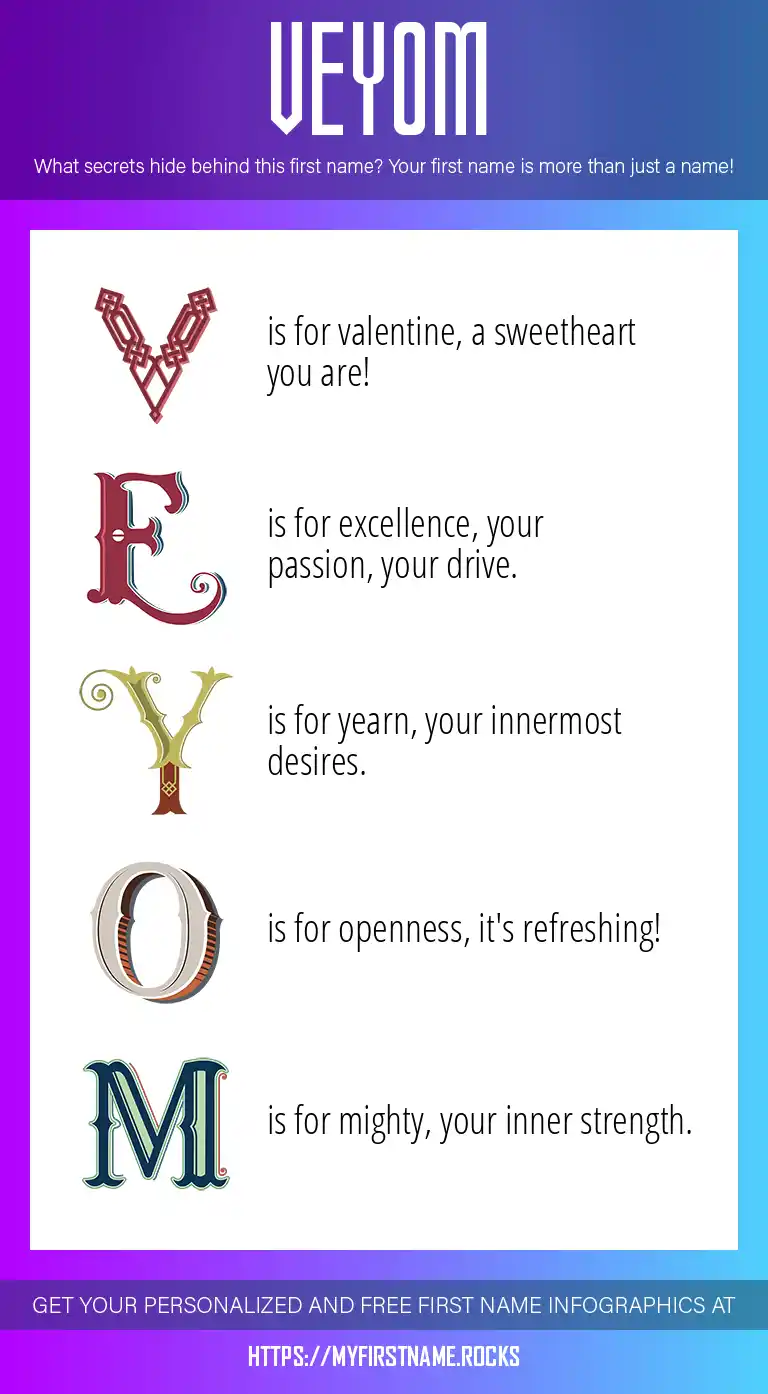 VEYOM

What secrets hide behind this first name? Your first name is more than just a name!

V is for valentine, a sweetheart you are!

E is for excellence, your passion, your drive.

Y is for yearn, your innermost desires.

O is for openness, it's refreshing!

M is for mighty, your inner strength.

GET YOUR PERSONALIZED AND FREE FIRST NAME INFOGRAPHICS AT

HTTPS://MYFIRSTNAME.ROCKS