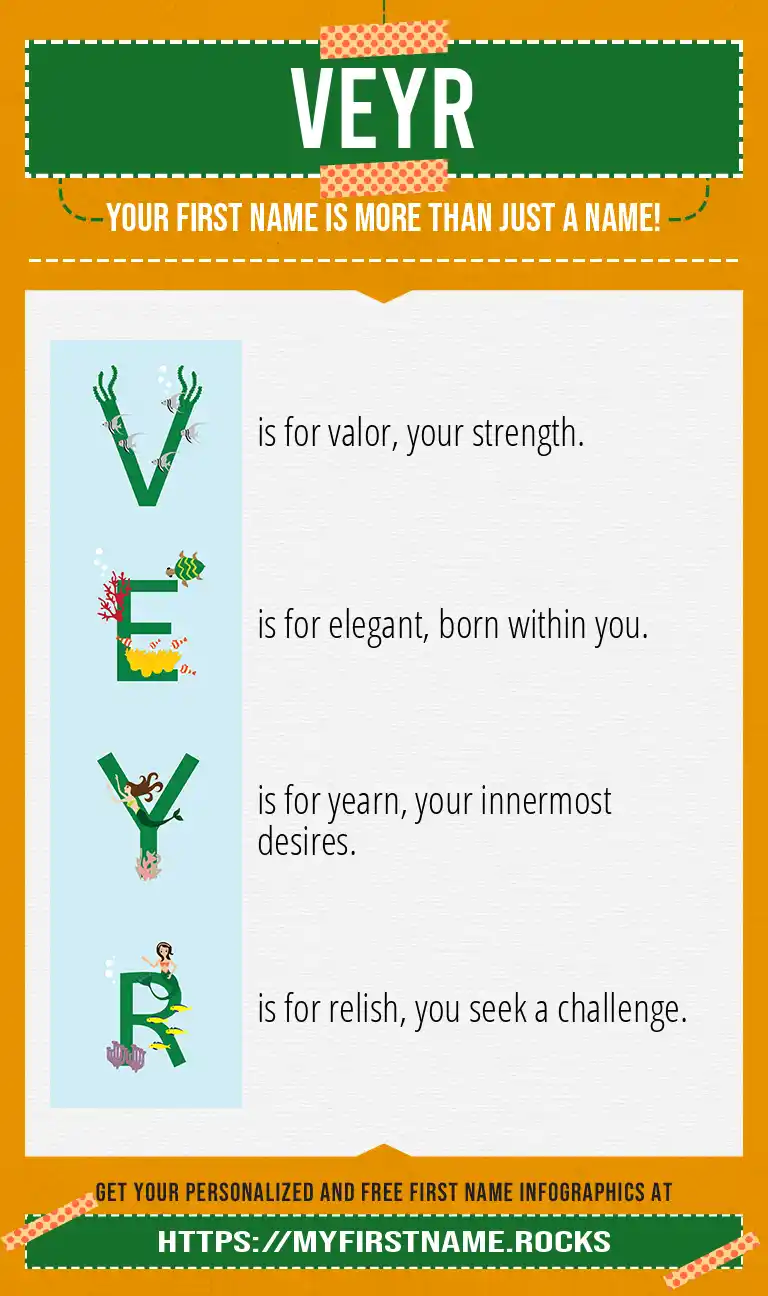 VEYR

YOUR FIRST NAME IS MORE THAN JUST A NAME!

V is for valor, your strength.

E is for elegant, born within you.

Y is for yearn, your innermost desires.

R is for relish, you seek a challenge.

GET YOUR PERSONALIZED AND FREE FIRST NAME INFOGRAPHICS AT

HTTPS://MYFIRSTNAME.ROCKS