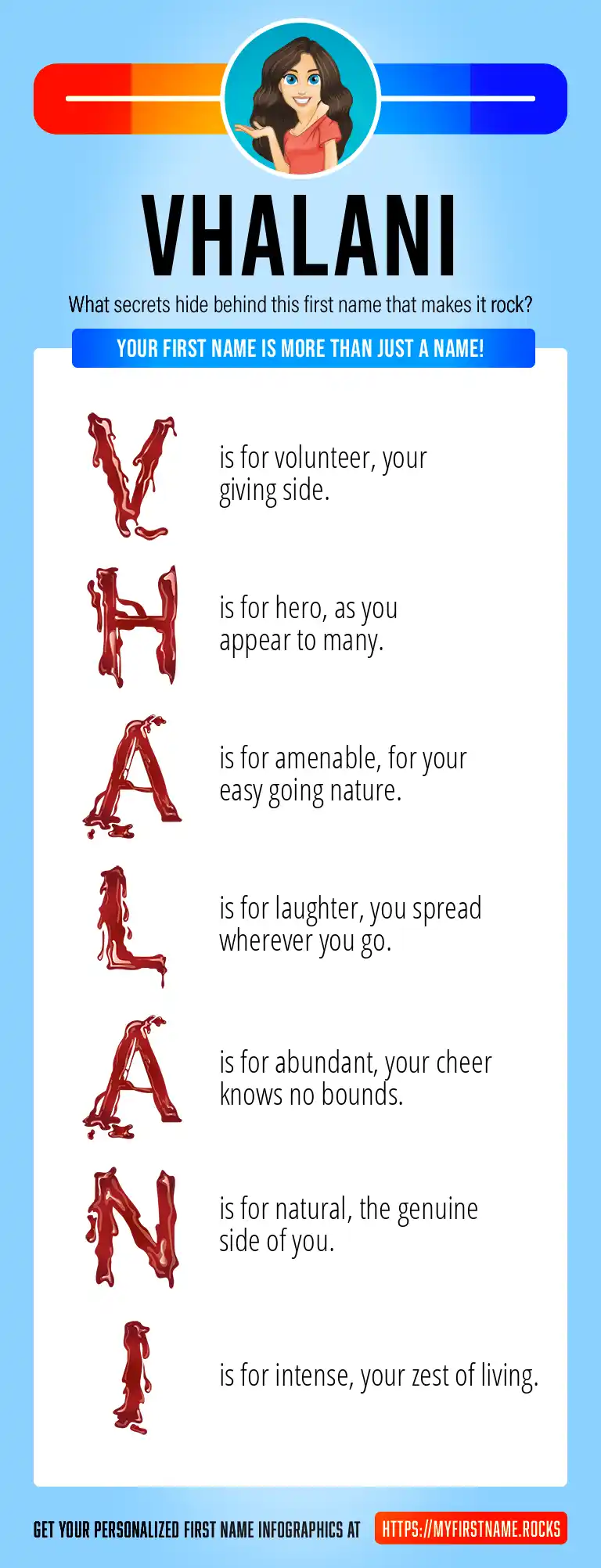 VHALANI

What secrets hide behind this first name that makes it rock?

YOUR FIRST NAME IS MORE THAN JUST A NAME!

V is for volunteer, your giving side.

H is for hero, as you appear to many.

A is for amenable, for your easy going nature.

L is for laughter, you spread wherever you go.

A is for abundant, your cheer knows no bounds.

N is for natural, the genuine side of you.

I is for intense, your zest of living.

GET YOUR PERSONALIZED FIRST NAME INFOGRAPHICS AT HTTPS://MYFIRSTNAME.ROCKS