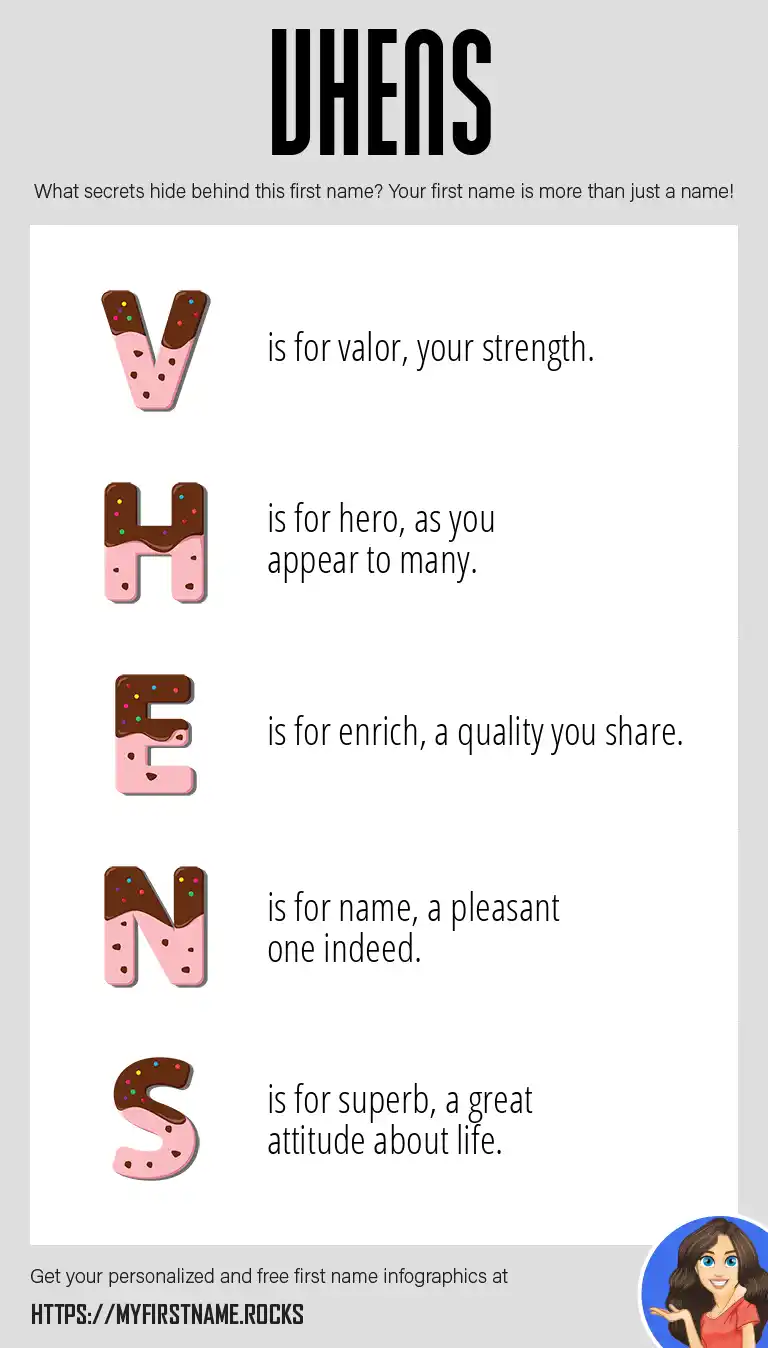 VHENS

What secrets hide behind this first name? Your first name is more than just a name!

V is for valor, your strength.

H is for hero, as you appear to many.

E is for enrich, a quality you share.

N is for name, a pleasant one indeed.

S is for superb, a great attitude about life.

Get your personalized and free first name infographics at

HTTPS://MYFIRSTNAME.ROCKS