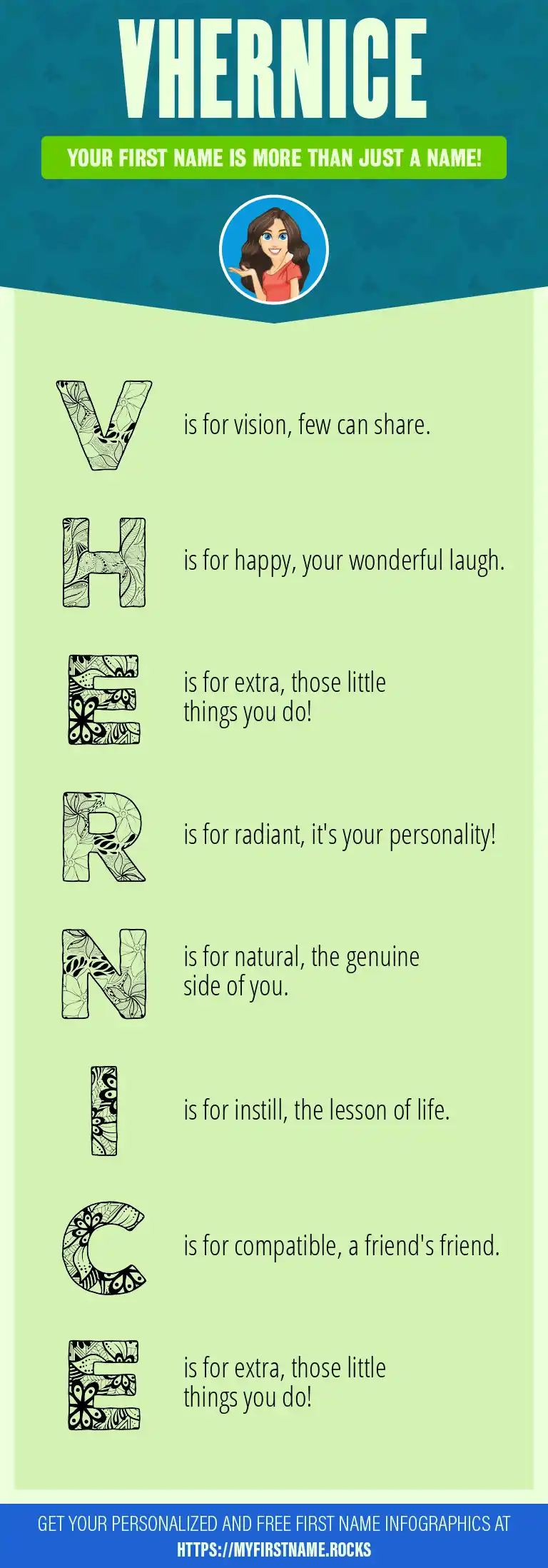 VHERNICE

YOUR FIRST NAME IS MORE THAN JUST A NAME!

V is for vision, few can share.

H is for happy, your wonderful laugh.

E is for extra, those little things you do!

R is for radiant, it's your personality!

N is for natural, the genuine side of you.

I is for instill, the lesson of life.

C is for compatible, a friend's friend.

E is for extra, those little things you do!

GET YOUR PERSONALIZED AND FREE FIRST NAME INFOGRAPHICS AT HTTPS://MYFIRSTNAME.ROCKS