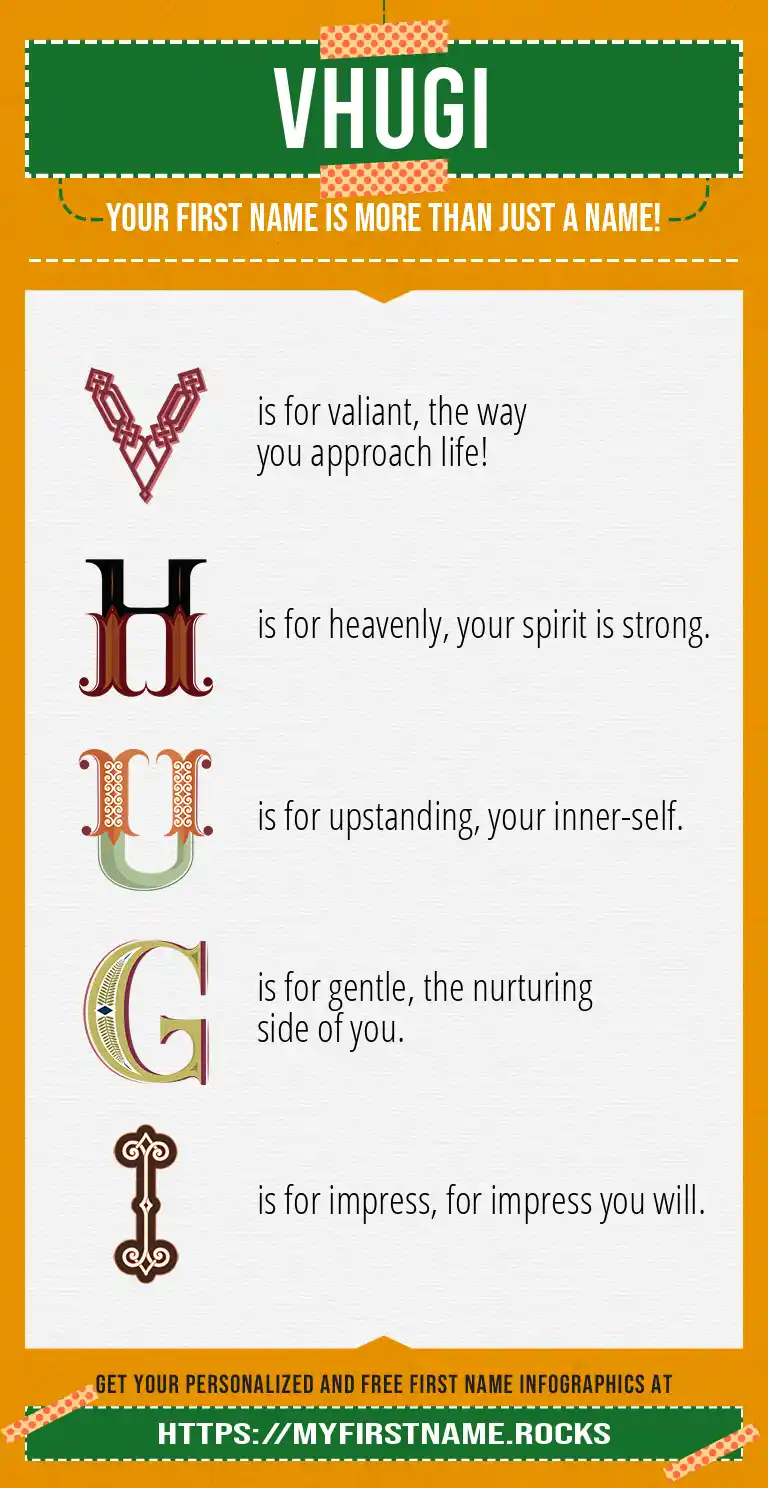 VHUGI

YOUR FIRST NAME IS MORE THAN JUST A NAME!

V is for valiant, the way you approach life!

H is for heavenly, your spirit is strong.

U is for upstanding, your inner-self.

G is for gentle, the nurturing side of you.

I is for impress, for impress you will.

GET YOUR PERSONALIZED AND FREE FIRST NAME INFOGRAPHICS AT

HTTPS://MYFIRSTNAME.ROCKS