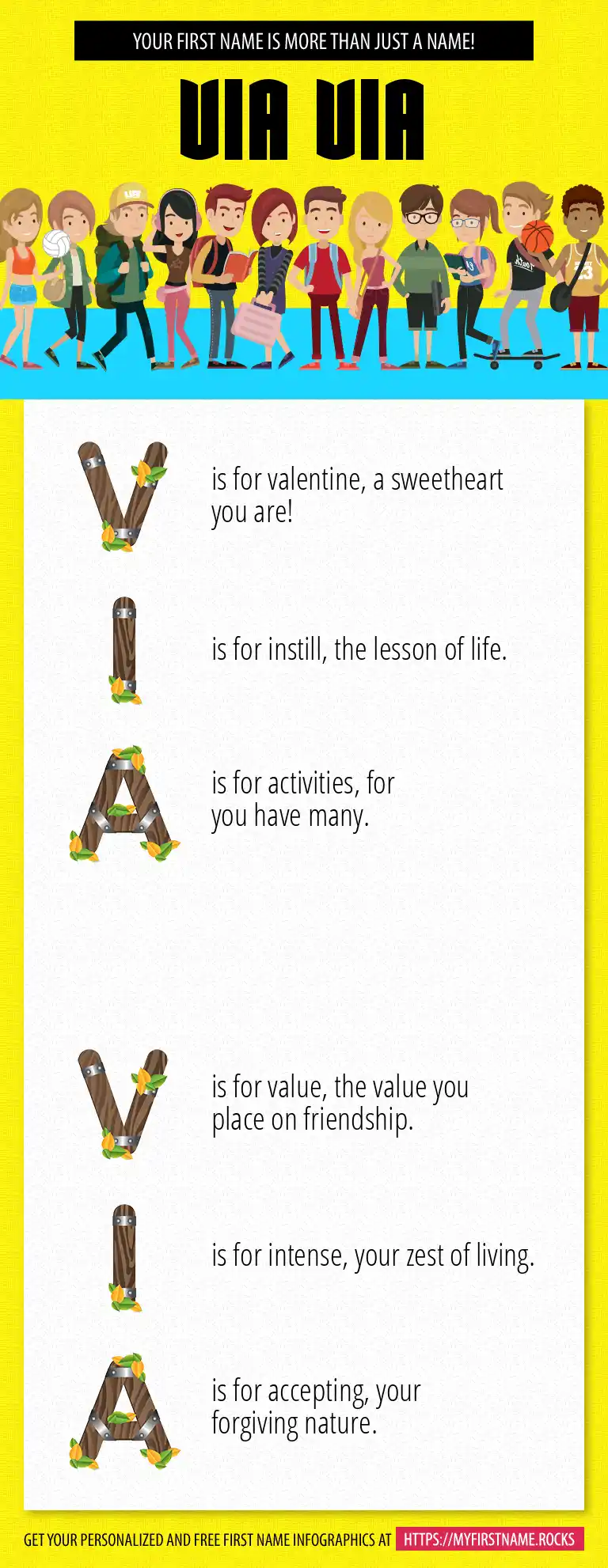 YOUR FIRST NAME IS MORE THAN JUST A NAME!

VIA VIA

V is for valentine, a sweetheart you are!

I is for instill, the lesson of life.

A is for activities, for you have many.

V is for value, the value you place on friendship.

I is for intense, your zest of living.

A is for accepting, your forgiving nature.

GET YOUR PERSONALIZED AND FREE FIRST NAME INFOGRAPHICS AT HTTPS://MYFIRSTNAME.ROCKS