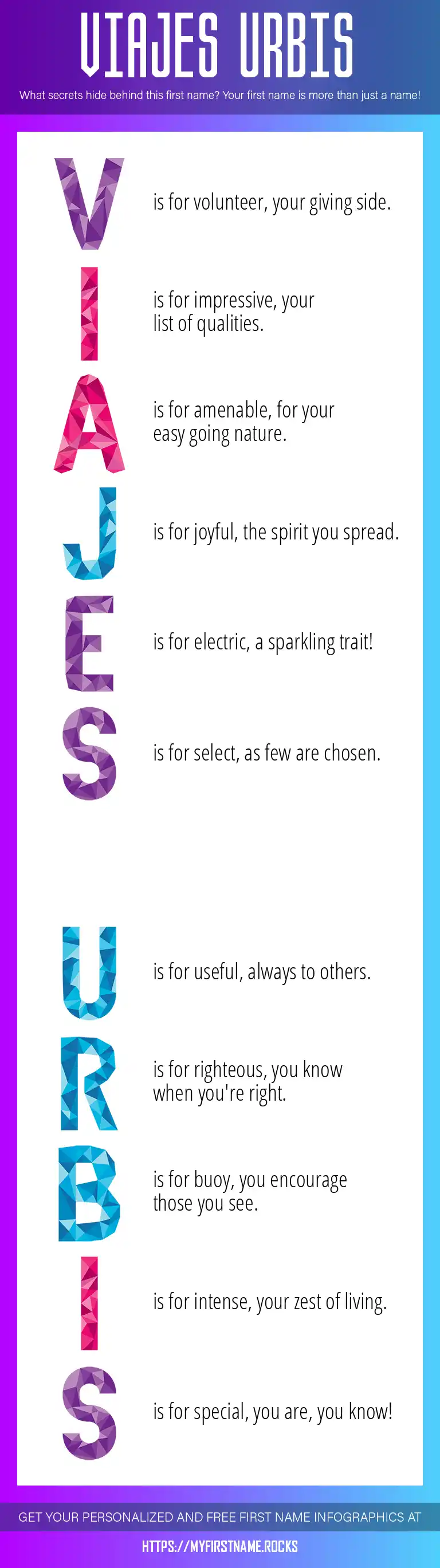 VIAJES URBIS

What secrets hide behind this first name? Your first name is more than just a name!

V is for volunteer, your giving side.

I is for impressive, your list of qualities.

A is for amenable, for your easy going nature.

J is for joyful, the spirit you spread.

E is for electric, a sparkling trait!

S is for select, as few are chosen.

U is for useful, always to others.

R is for righteous, you know when you're right.

B is for buoy, you encourage those you see.

I is for intense, your zest of living.

S is for special, you are, you know!

GET YOUR PERSONALIZED AND FREE FIRST NAME INFOGRAPHICS AT

HTTPS://MYFIRSTNAME.ROCKS