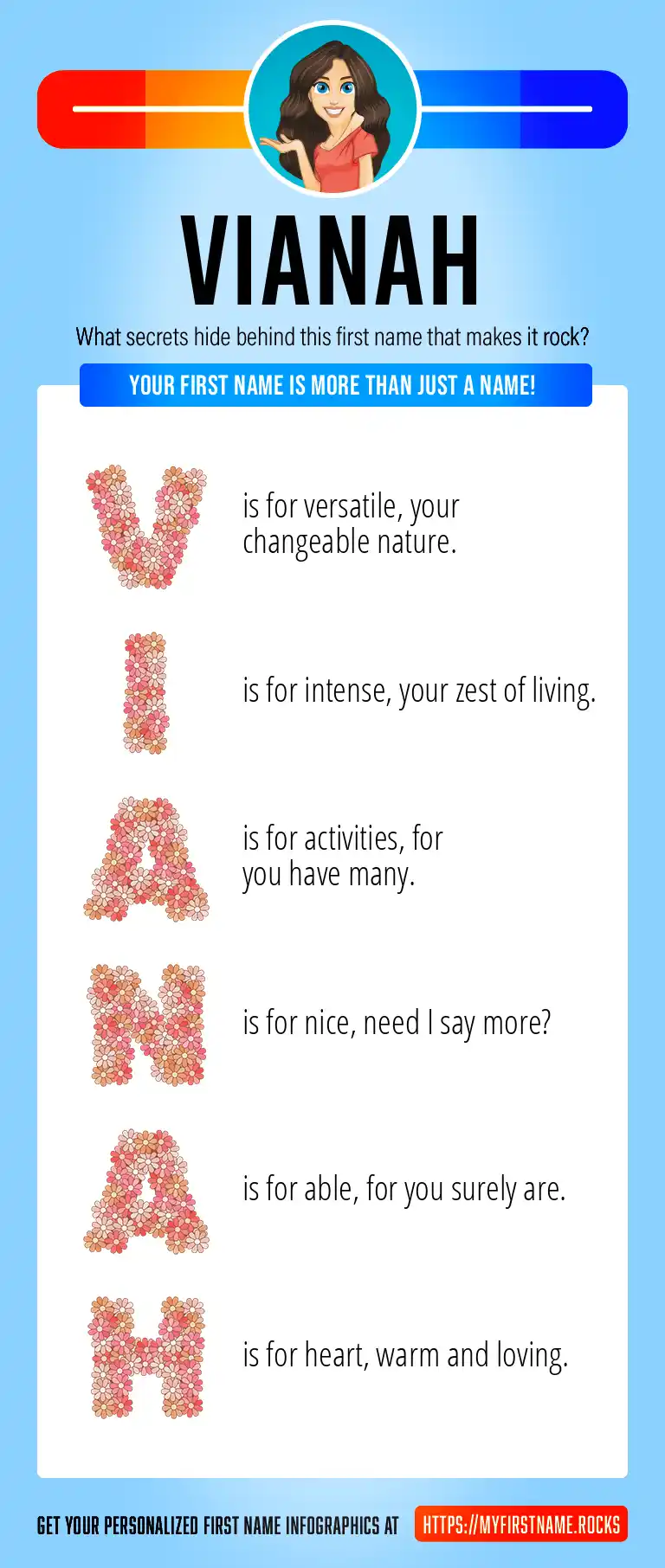 VIANAH

What secrets hide behind this first name that makes it rock?

YOUR FIRST NAME IS MORE THAN JUST A NAME!

V is for versatile, your changeable nature.

I is for intense, your zest of living.

A is for activities, for you have many.

N is for nice, need I say more?

A is for able, for you surely are.

H is for heart, warm and loving.

GET YOUR PERSONALIZED FIRST NAME INFOGRAPHICS AT HTTPS://MYFIRSTNAME.ROCKS