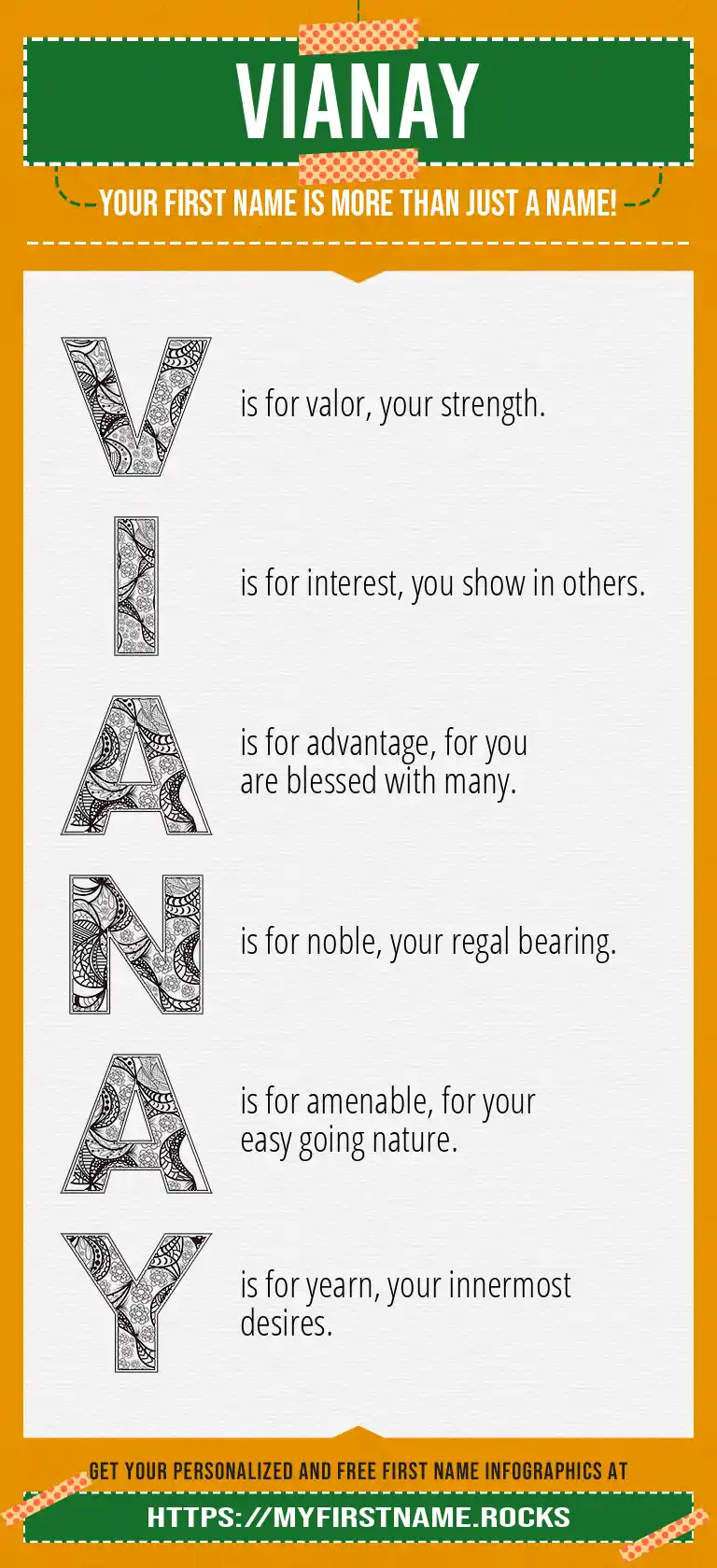 VIANAY

YOUR FIRST NAME IS MORE THAN JUST A NAME!

V is for valor, your strength.

I is for interest, you show in others.

A is for advantage, for you are blessed with many.

N is for noble, your regal bearing.

A is for amenable, for your easy going nature.

Y is for yearn, your innermost desires.

GET YOUR PERSONALIZED AND FREE FIRST NAME INFOGRAPHICS AT

HTTPS://MYFIRSTNAME.ROCKS