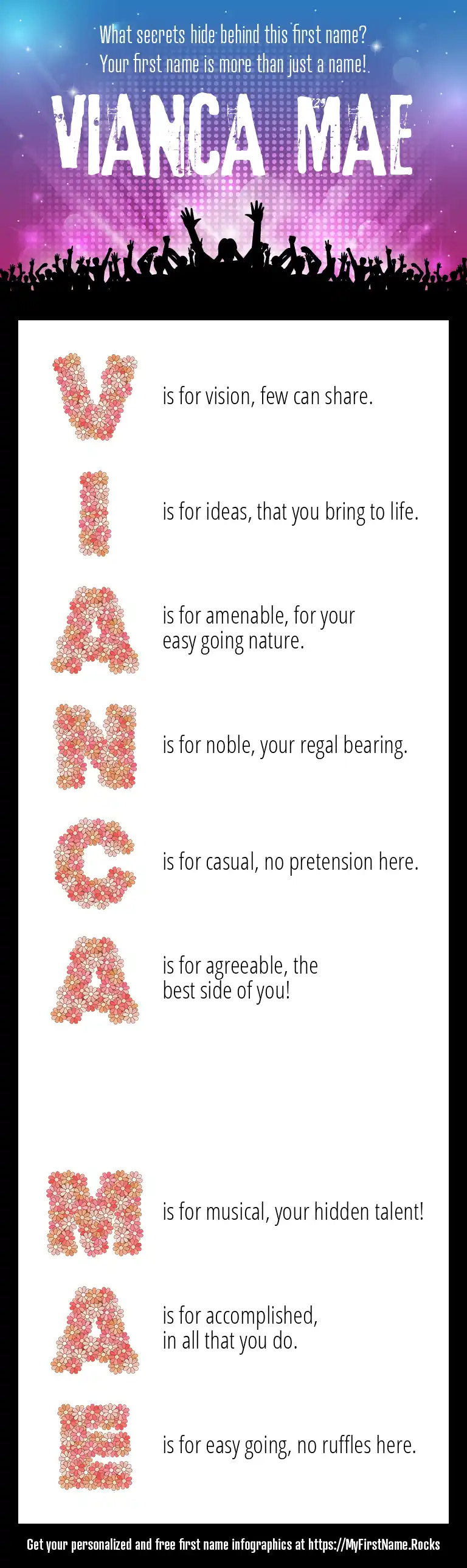 What secrets hide behind this first name?
Your first name is more than just a name!

VIANCA MAE

V is for vision, few can share.

I is for ideas, that you bring to life.

A is for amenable, for your easy going nature.

N is for noble, your regal bearing.

C is for casual, no pretension here.

A is for agreeable, the best side of you!

M is for musical, your hidden talent!

A is for accomplished, in all that you do.

E is for easy going, no ruffles here.

Get your personalized and free first name infographics at https://MyFirstName.Rocks