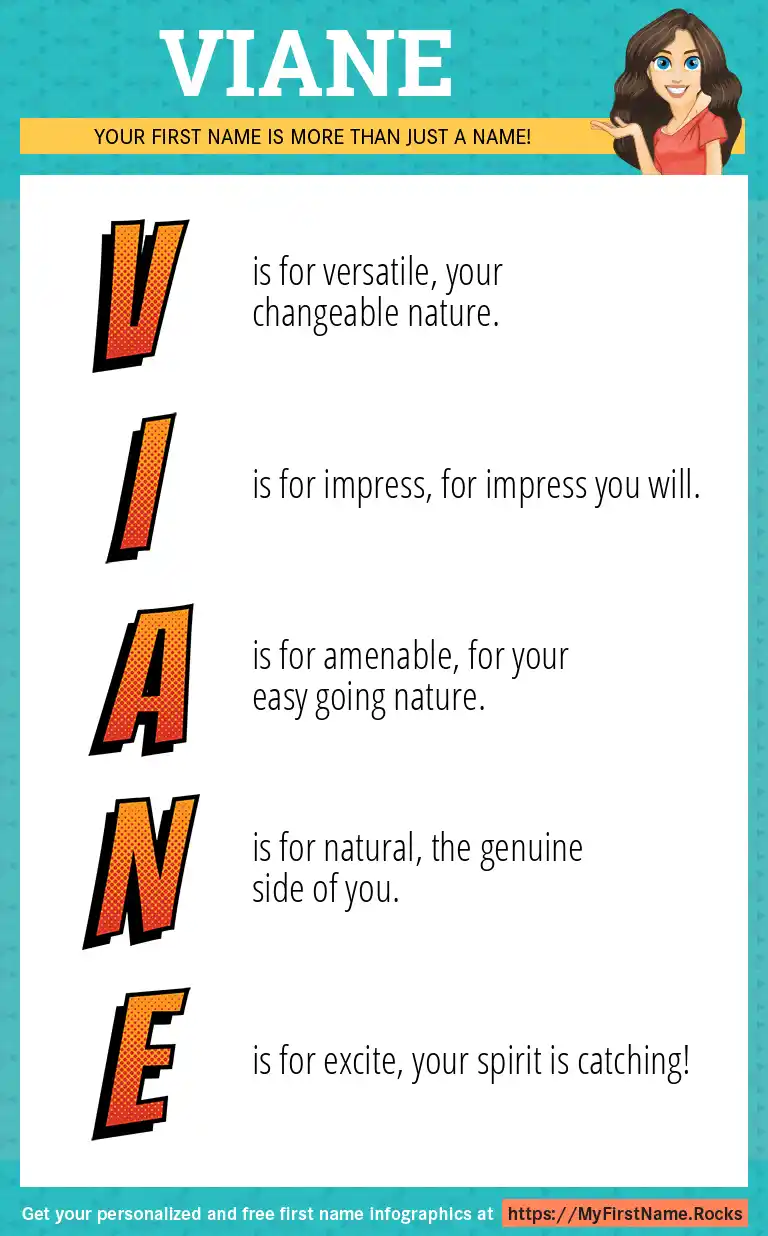 VIANE

YOUR FIRST NAME IS MORE THAN JUST A NAME!

V is for versatile, your changeable nature.

I is for impress, for impress you will.

A is for amenable, for your easy going nature.

N is for natural, the genuine side of you.

E is for excite, your spirit is catching!

Get your personalized and free first name infographics at https://MyFirstName.Rocks