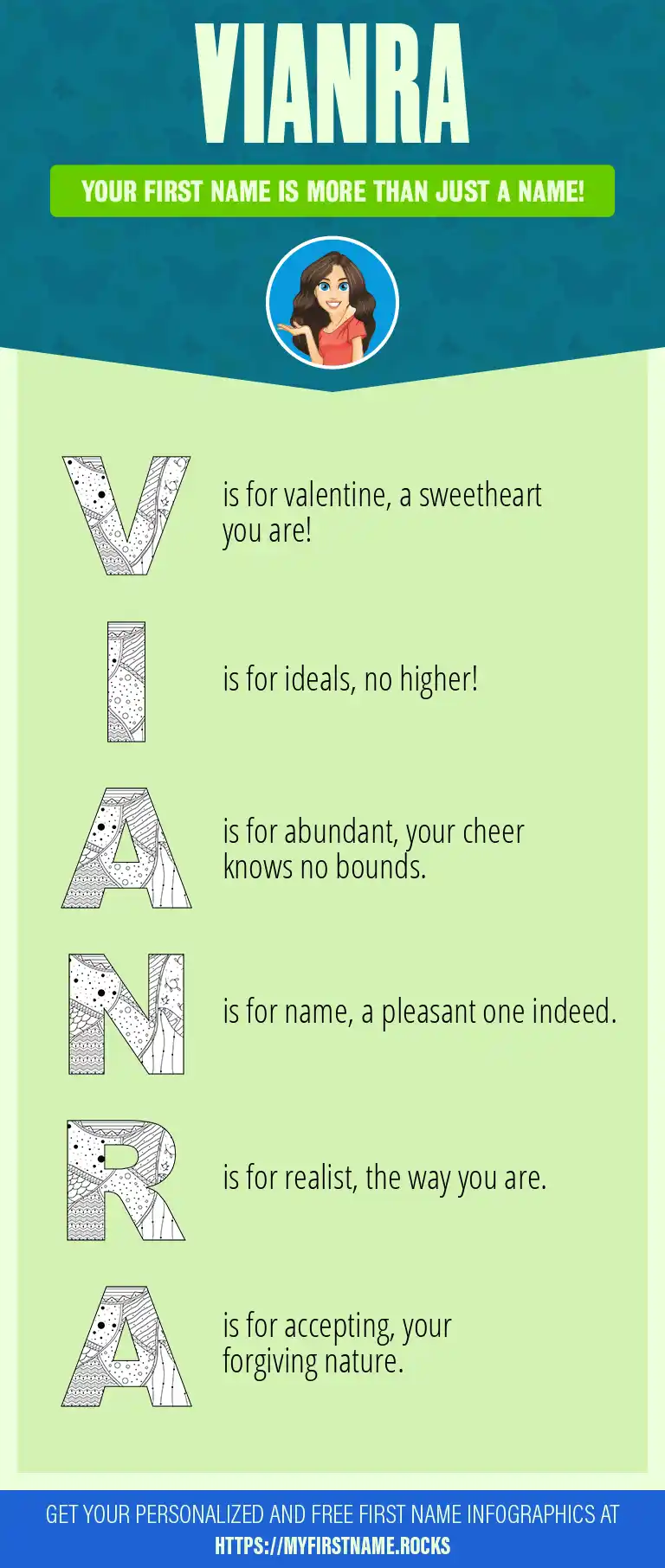 VIANRA

YOUR FIRST NAME IS MORE THAN JUST A NAME!

V is for valentine, a sweetheart you are!

I is for ideals, no higher!

A is for abundant, your cheer knows no bounds.

N is for name, a pleasant one indeed.

R is for realist, the way you are.

A is for accepting, your forgiving nature.

GET YOUR PERSONALIZED AND FREE FIRST NAME INFOGRAPHICS AT HTTPS://MYFIRSTNAME.ROCKS