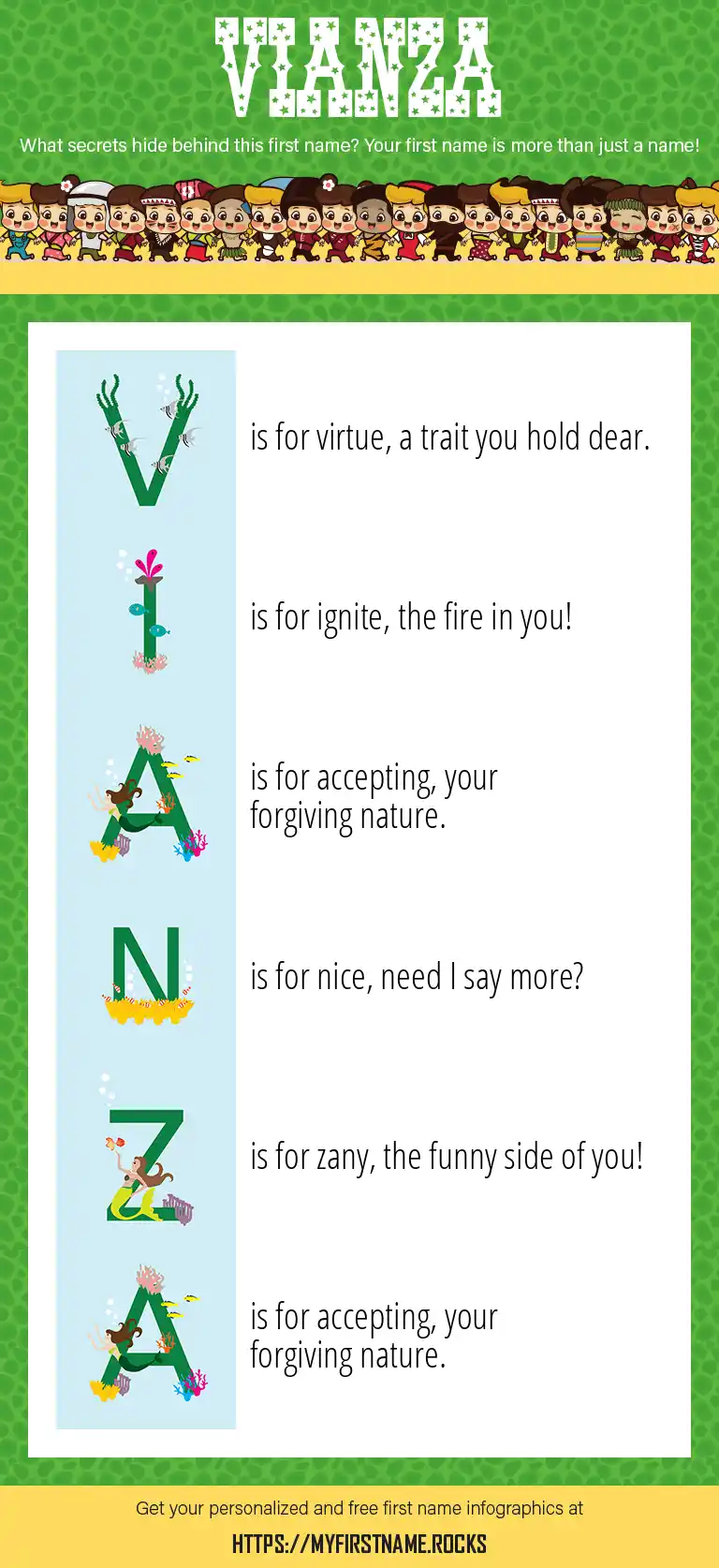 VIANZA

What secrets hide behind this first name? Your first name is more than just a name!

V is for virtue, a trait you hold dear.

I is for ignite, the fire in you!

A is for accepting, your forgiving nature.

N is for nice, need I say more?

Z is for zany, the funny side of you!

A is for accepting, your forgiving nature.

Get your personalized and free first name infographics at

HTTPS://MYFIRSTNAME.ROCKS