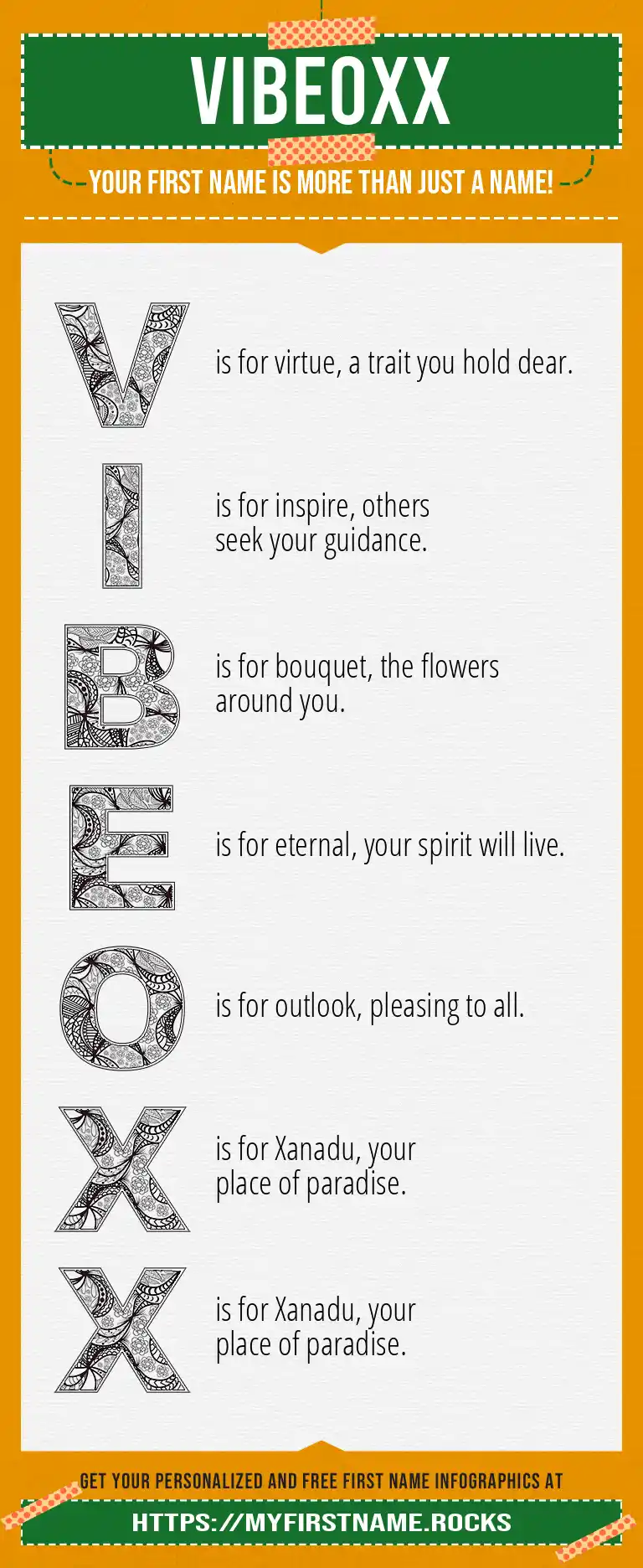 VIBEOXX

YOUR FIRST NAME IS MORE THAN JUST A NAME!

V is for virtue, a trait you hold dear.

I is for inspire, others seek your guidance.

B is for bouquet, the flowers around you.

E is for eternal, your spirit will live.

O is for outlook, pleasing to all.

X is for Xanadu, your place of paradise.

X is for Xanadu, your place of paradise.

GET YOUR PERSONALIZED AND FREE FIRST NAME INFOGRAPHICS AT

HTTPS://MYFIRSTNAME.ROCKS