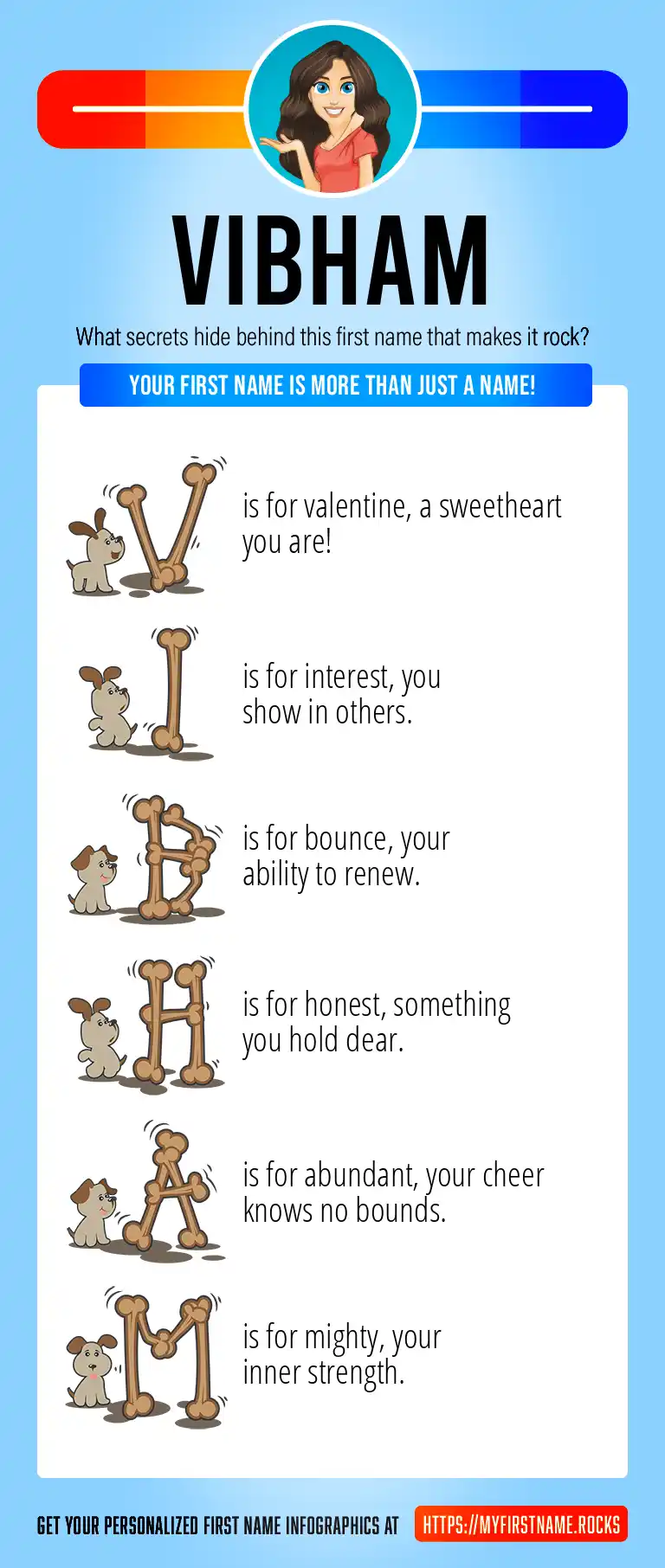 VIBHAM

What secrets hide behind this first name that makes it rock?

YOUR FIRST NAME IS MORE THAN JUST A NAME!

V is for valentine, a sweetheart you are!

I is for interest, you show in others.

B is for bounce, your ability to renew.

H is for honest, something you hold dear.

A is for abundant, your cheer knows no bounds.

M is for mighty, your inner strength.

GET YOUR PERSONALIZED FIRST NAME INFOGRAPHICS AT HTTPS://MYFIRSTNAME.ROCKS