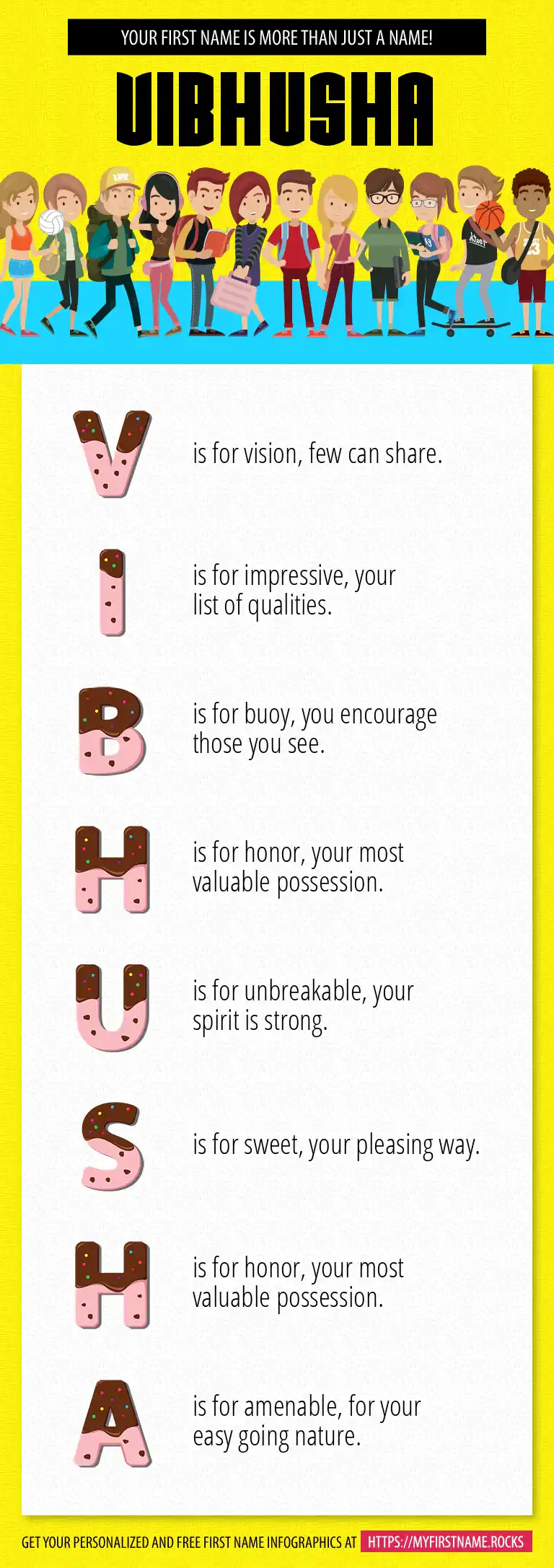 YOUR FIRST NAME IS MORE THAN JUST A NAME!

VIBHUSHA

V is for vision, few can share.

I is for impressive, your list of qualities.

B is for buoy, you encourage those you see.

H is for honor, your most valuable possession.

U is for unbreakable, your spirit is strong.

S is for sweet, your pleasing way.

H is for honor, your most valuable possession.

A is for amenable, for your easy going nature.

GET YOUR PERSONALIZED AND FREE FIRST NAME INFOGRAPHICS AT HTTPS://MYFIRSTNAME.ROCKS