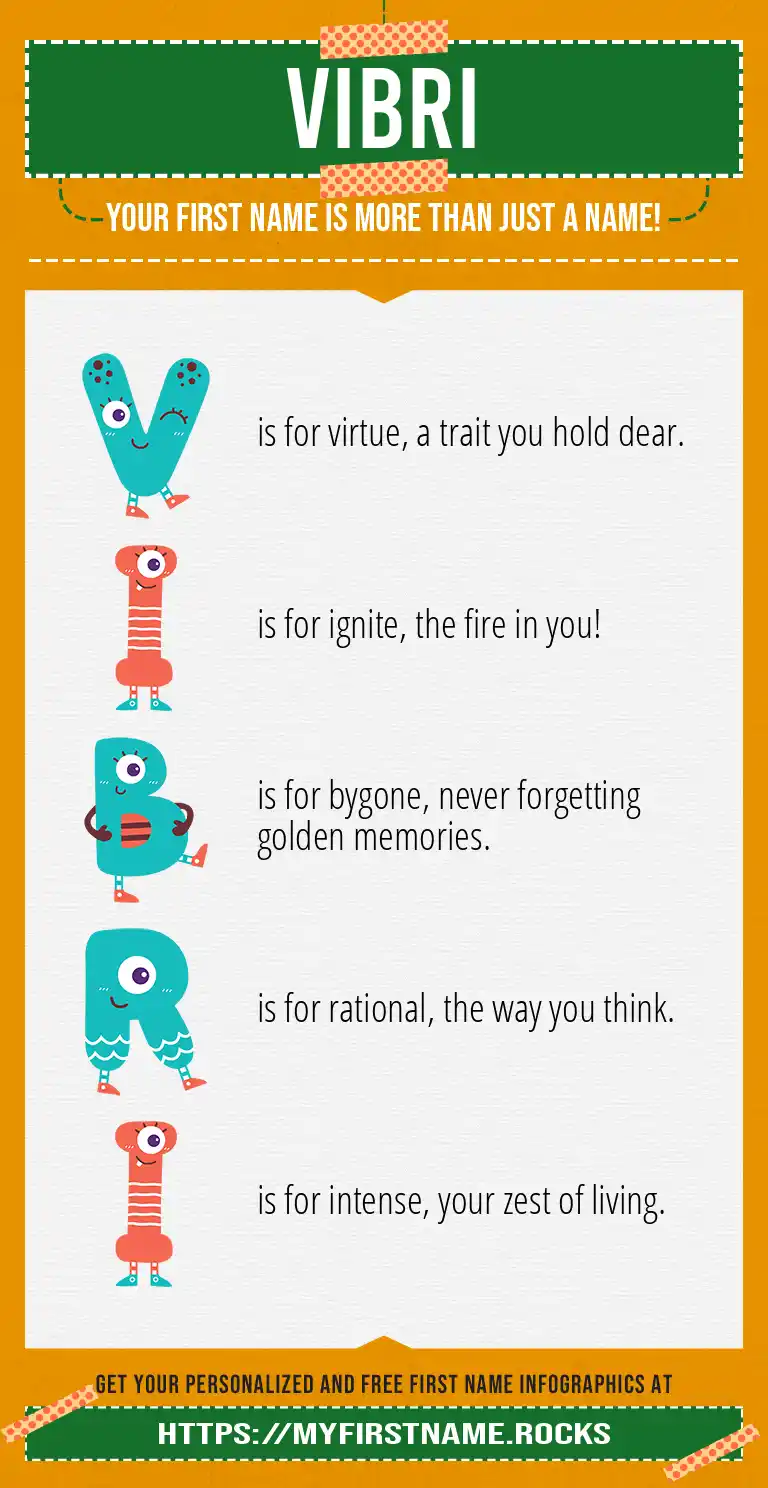 VIBRI

YOUR FIRST NAME IS MORE THAN JUST A NAME!

V is for virtue, a trait you hold dear.

I is for ignite, the fire in you!

B is for bygone, never forgetting golden memories.

R is for rational, the way you think.

I is for intense, your zest of living.

GET YOUR PERSONALIZED AND FREE FIRST NAME INFOGRAPHICS AT

HTTPS://MYFIRSTNAME.ROCKS